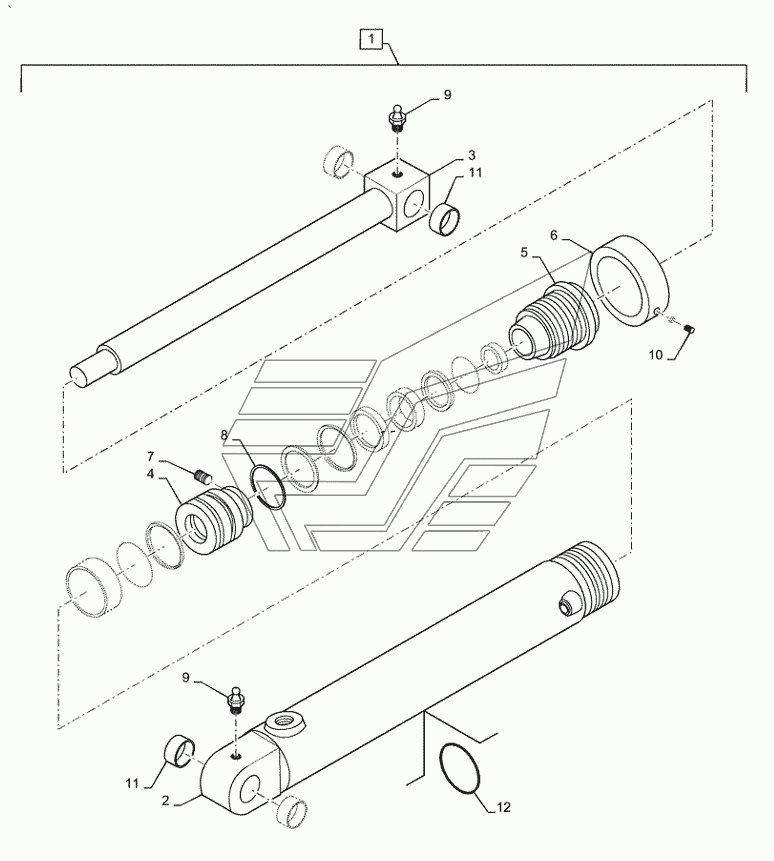 1
9
3
11
6
5
10
8
7
4
9
11
2
12