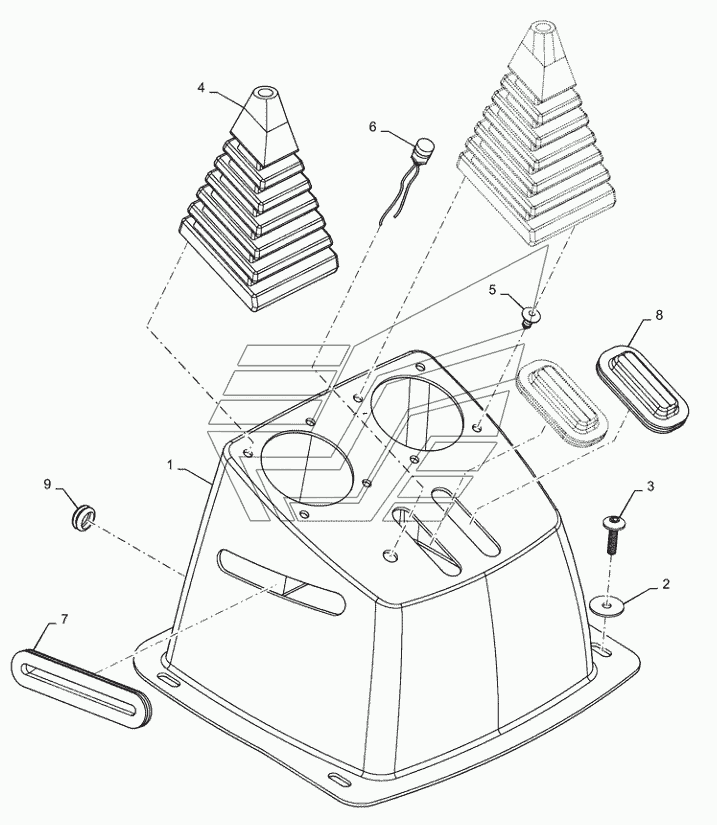 4
6
5
8
1
9
3
2
7