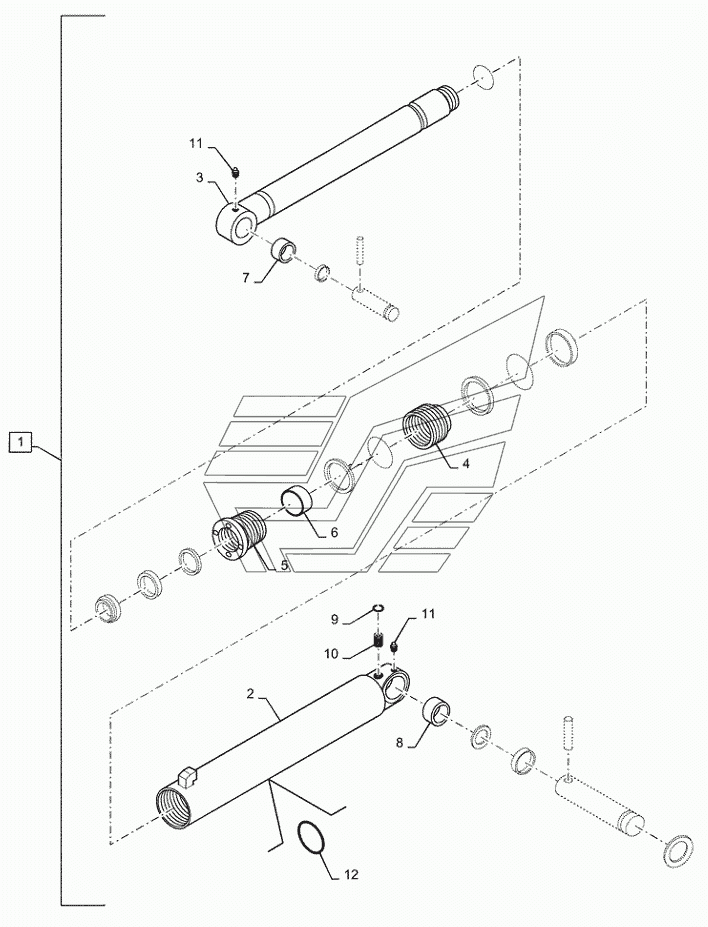 11
3
7
1
4
6
5
9
11
10
2
8
12