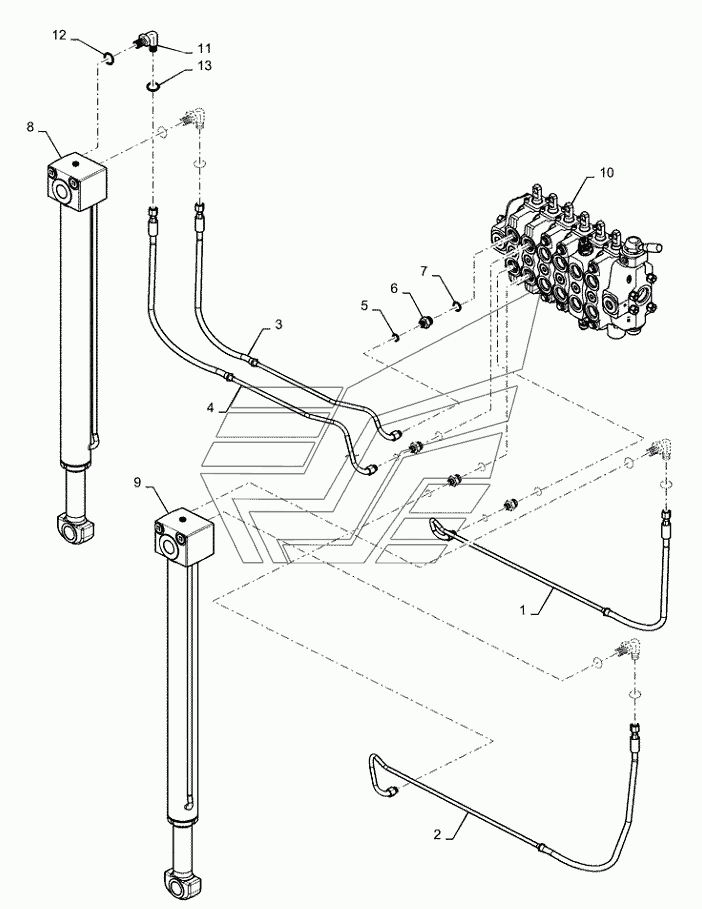 12
11
13
8
10
7
6
5
3
4
9
1
2