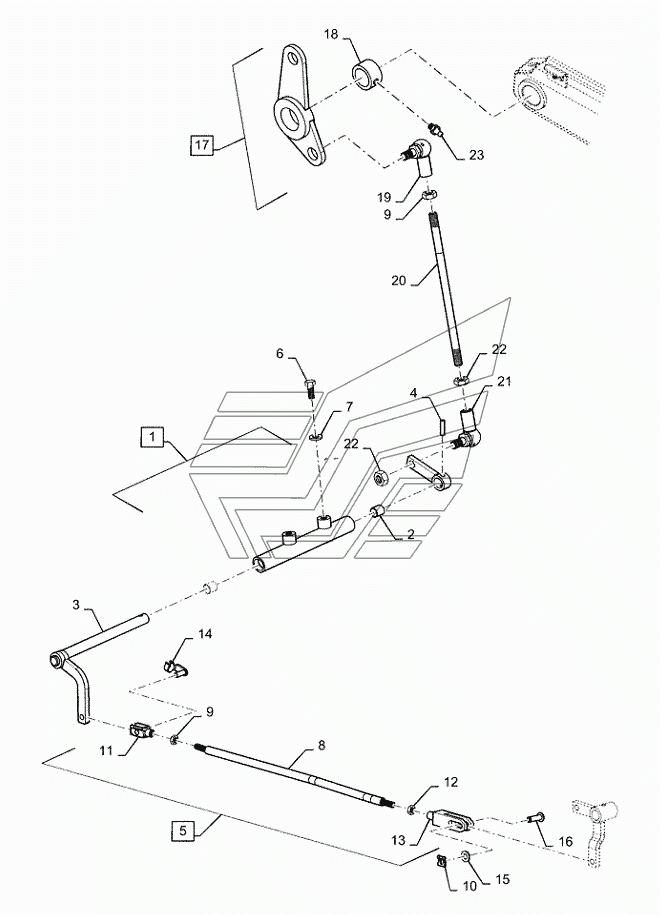 18
17
23
19
9
20
6
22
4
21
7
1
22
2
3
14
9
11
8
12
5
13
16
10
15