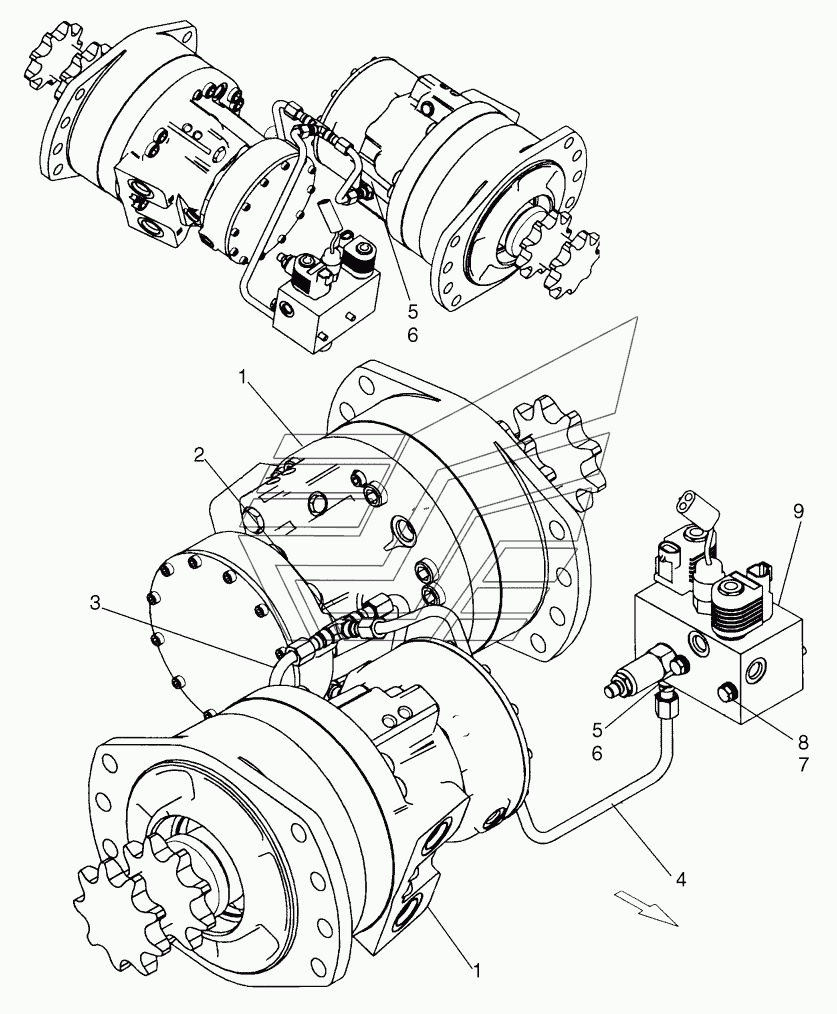 5
6
1
2
9
3
5
6
8
7
4
1