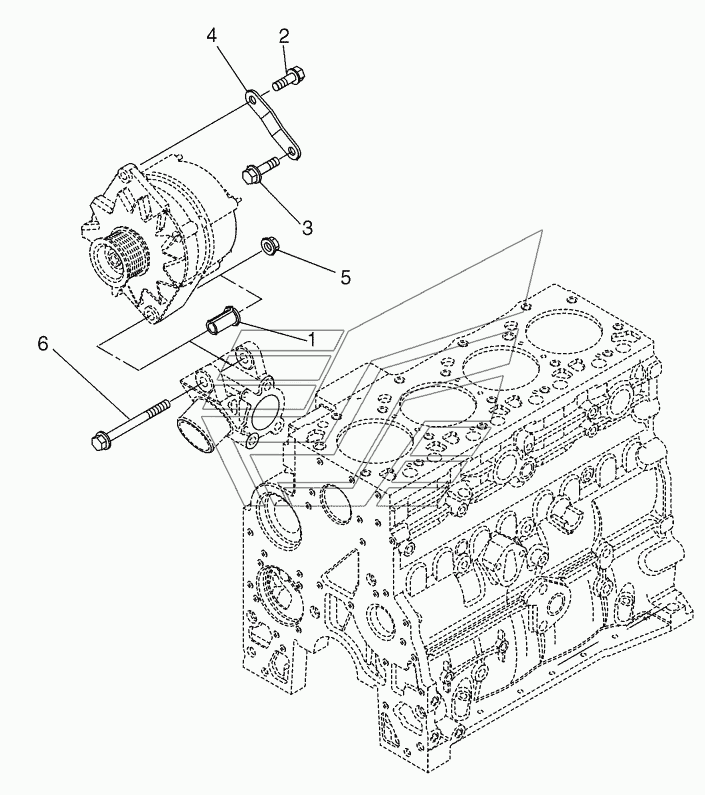 4
2
3
5
1
6