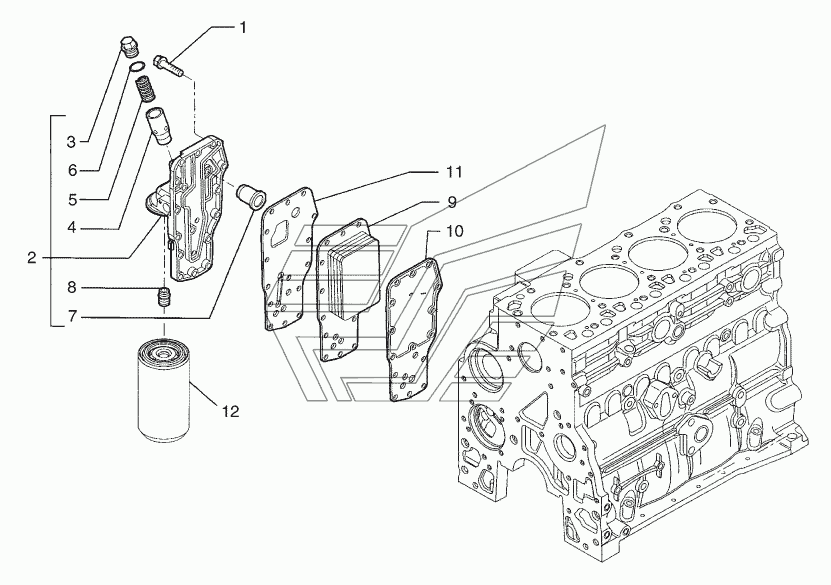 1
3
6
5
4
2
8
7
11
9
10
12