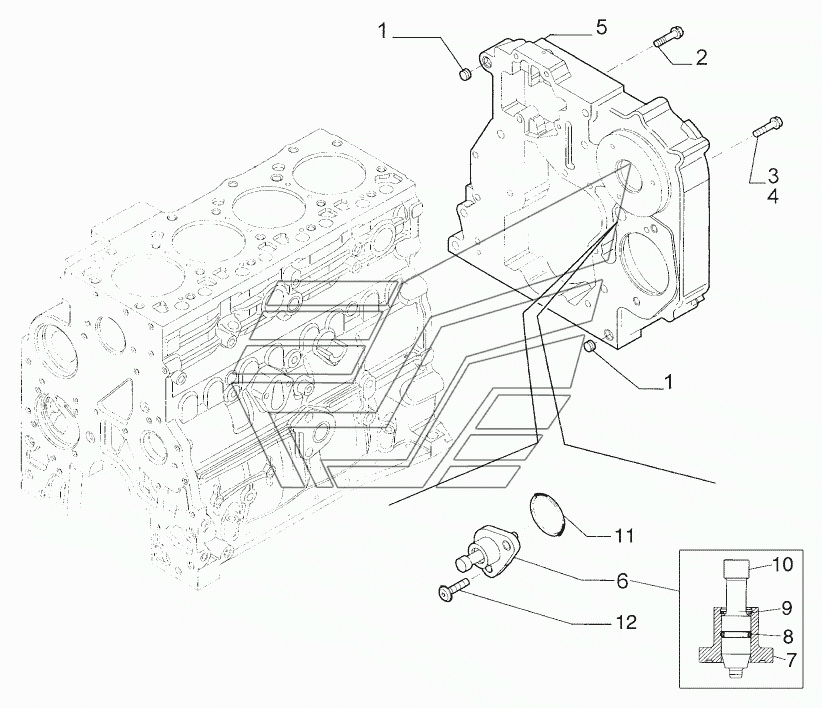 1
5
2
3
4
1
11
6
12
10
9
8
7