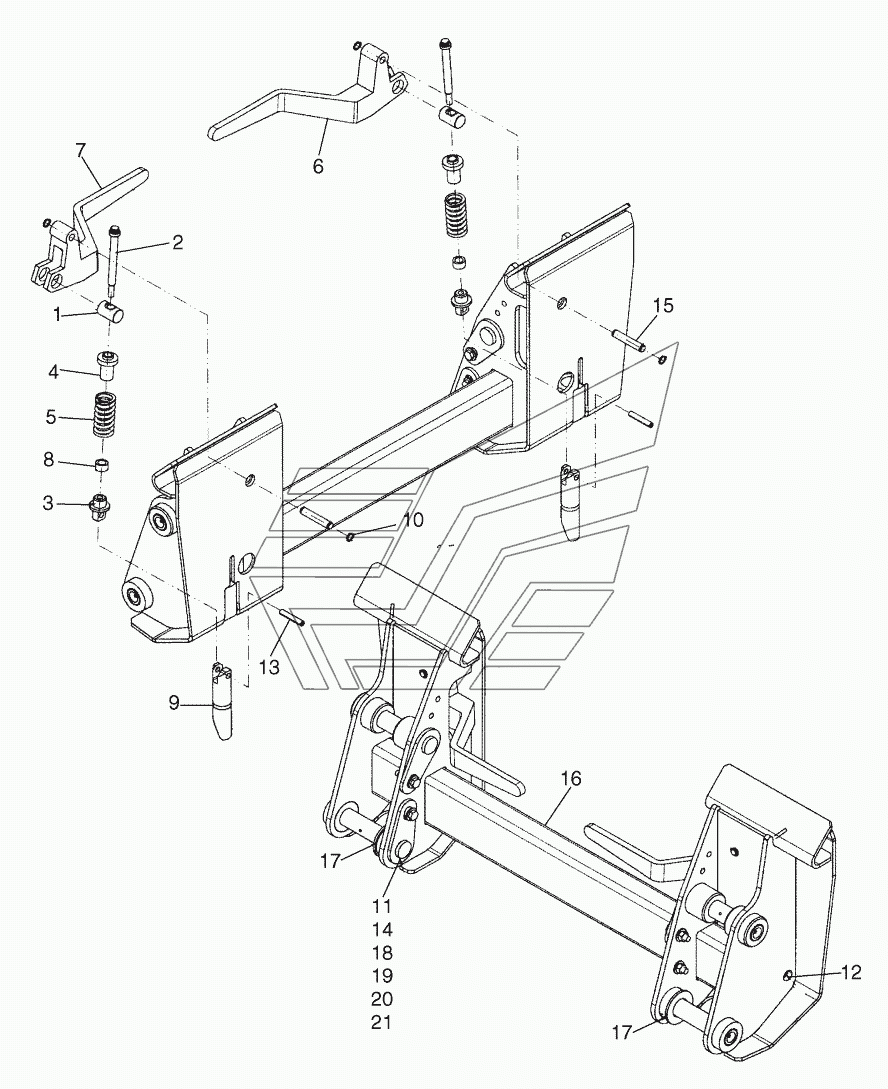 6
7
2
1
4
5
8
3
15
10
13
9
16
17
11
14
18
19
20
21
12
17