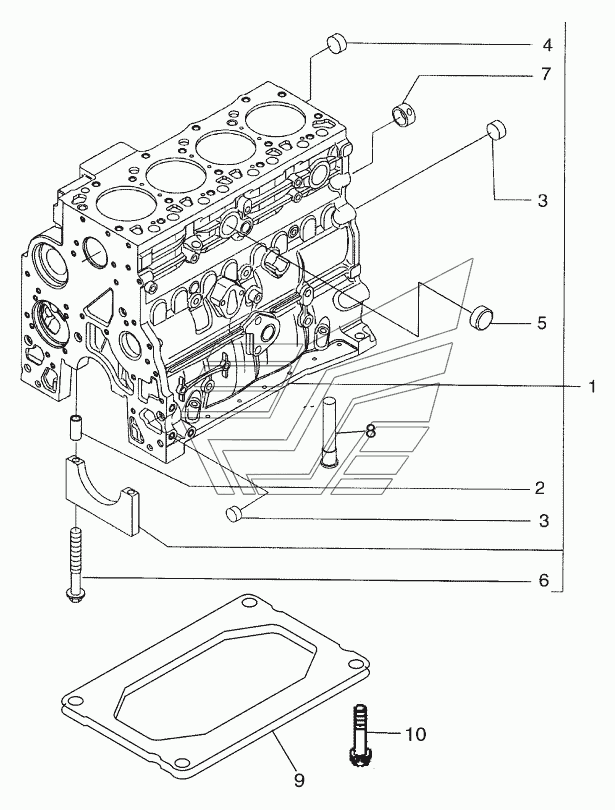 4
7
3
5
1
8
2
3
6
10
9