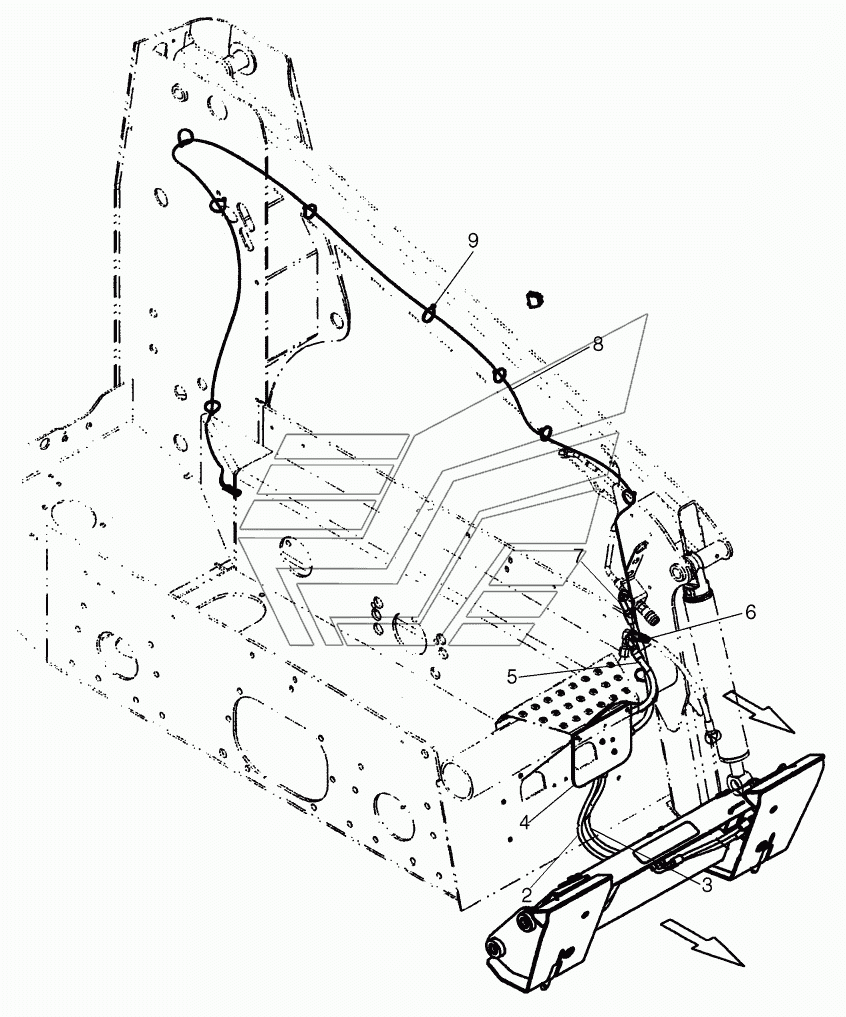 9
8
7
6
5
4
2
3