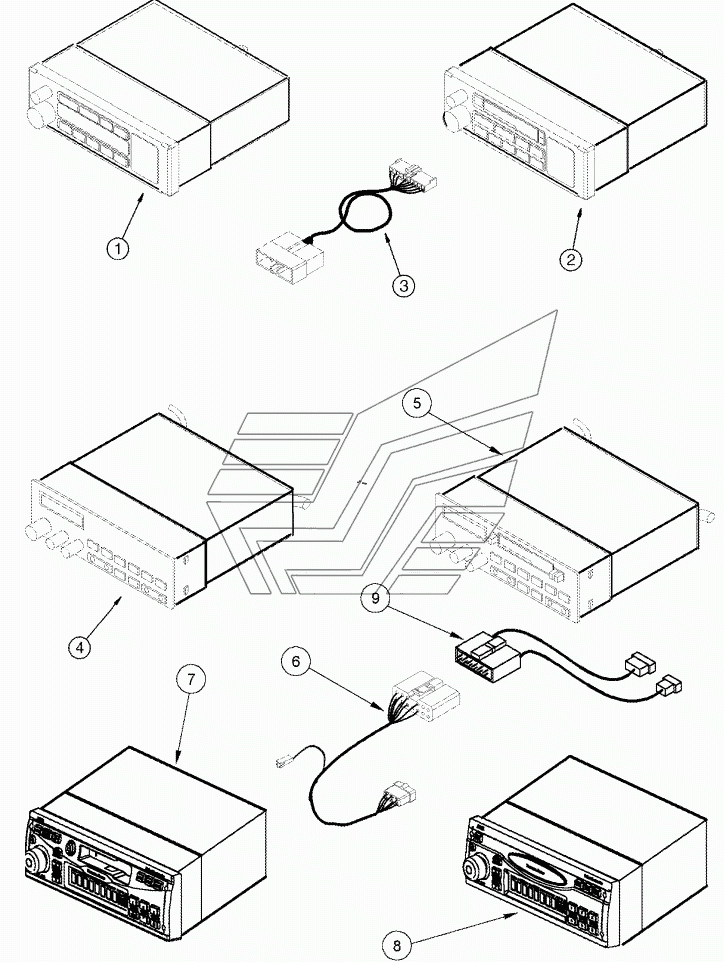 1
2
3
5
4
9
6
7
8