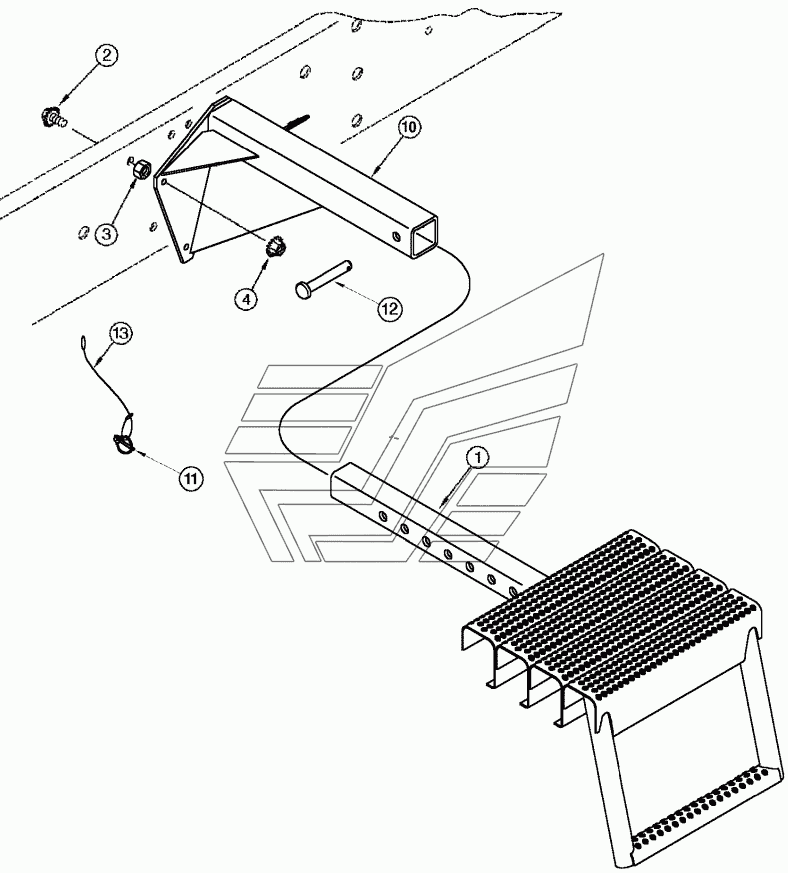 2
10
3
4
12
13
11
1