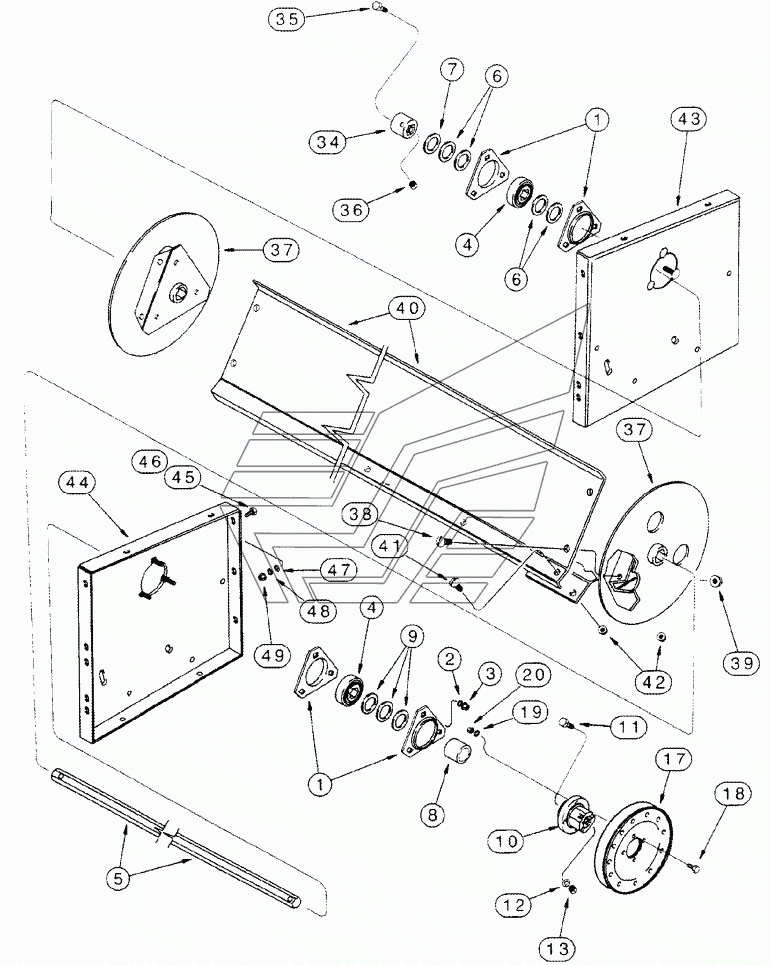 35
7
6
1
43
34
36
4
6
37
40
37
46
45
44
38
41
47
48
49
4
9
2
3
20
19
11
42
39
1
8
17
18
10
5
12
13