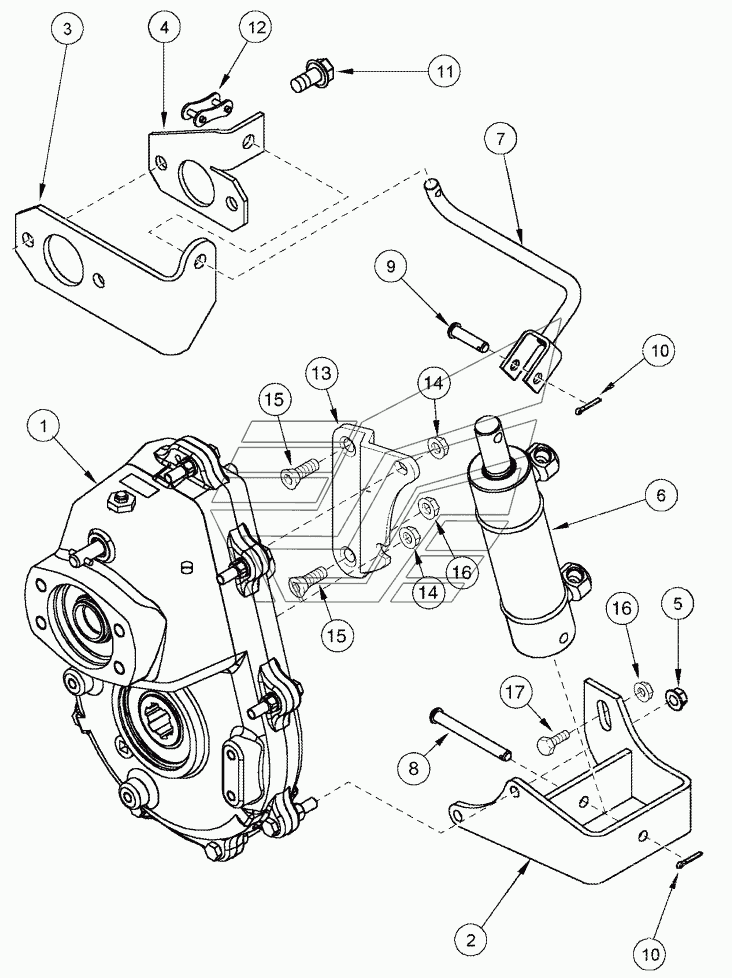 3
4
12
11
7
9
10
13
14
15
1
6
16
14
15
16
5
17
8
2
10