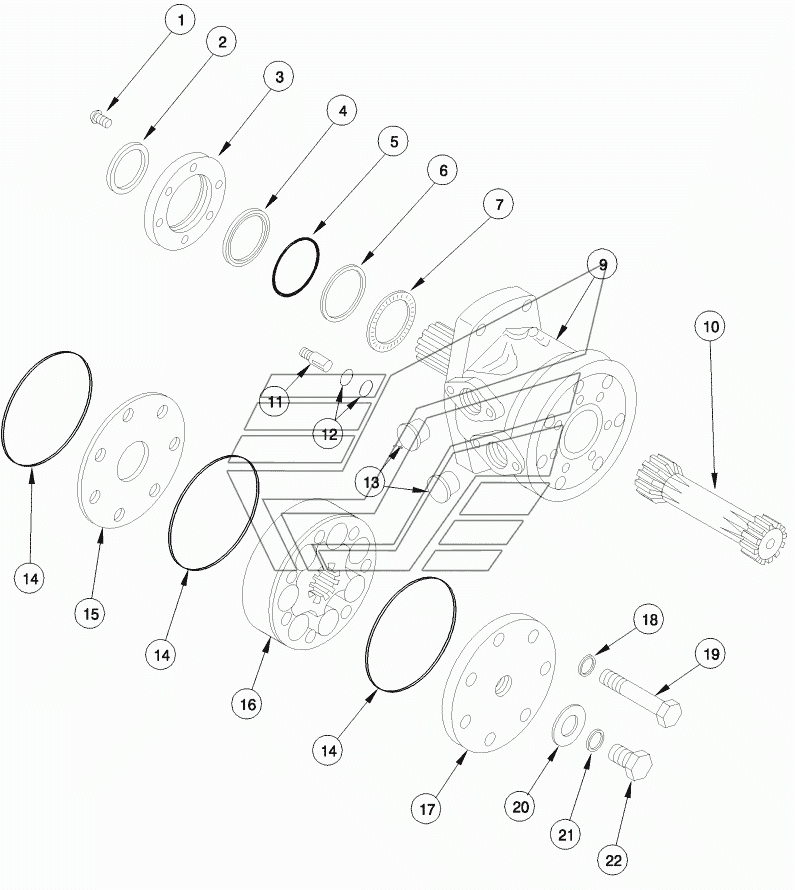 1
2
3
4
5
6
7
9
10
11
12
13
14
15
14
16
14
17
18
19
20
21
22