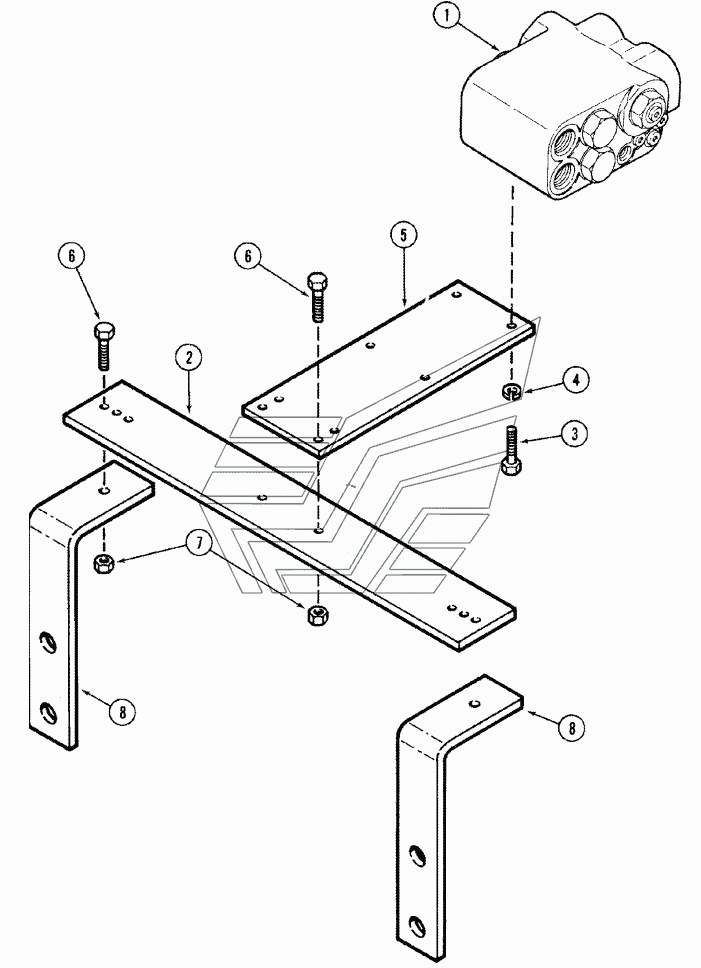 1
6
6
5
2
4
3
7
8
8