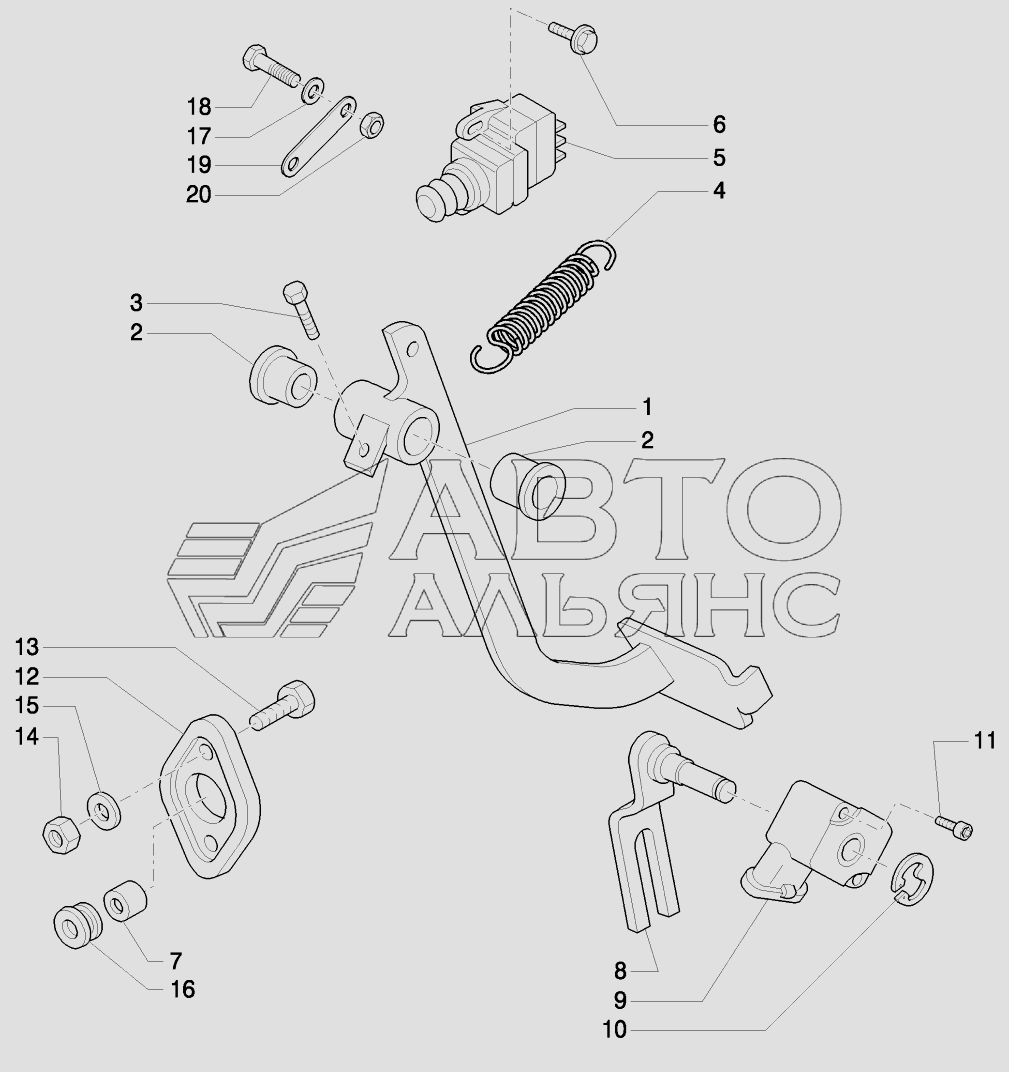 18
17
19
20
6
5
4
3
2
1
2
АВТО
АЛЬЯНС
13
12
15
14
7
16
11
8
9
10