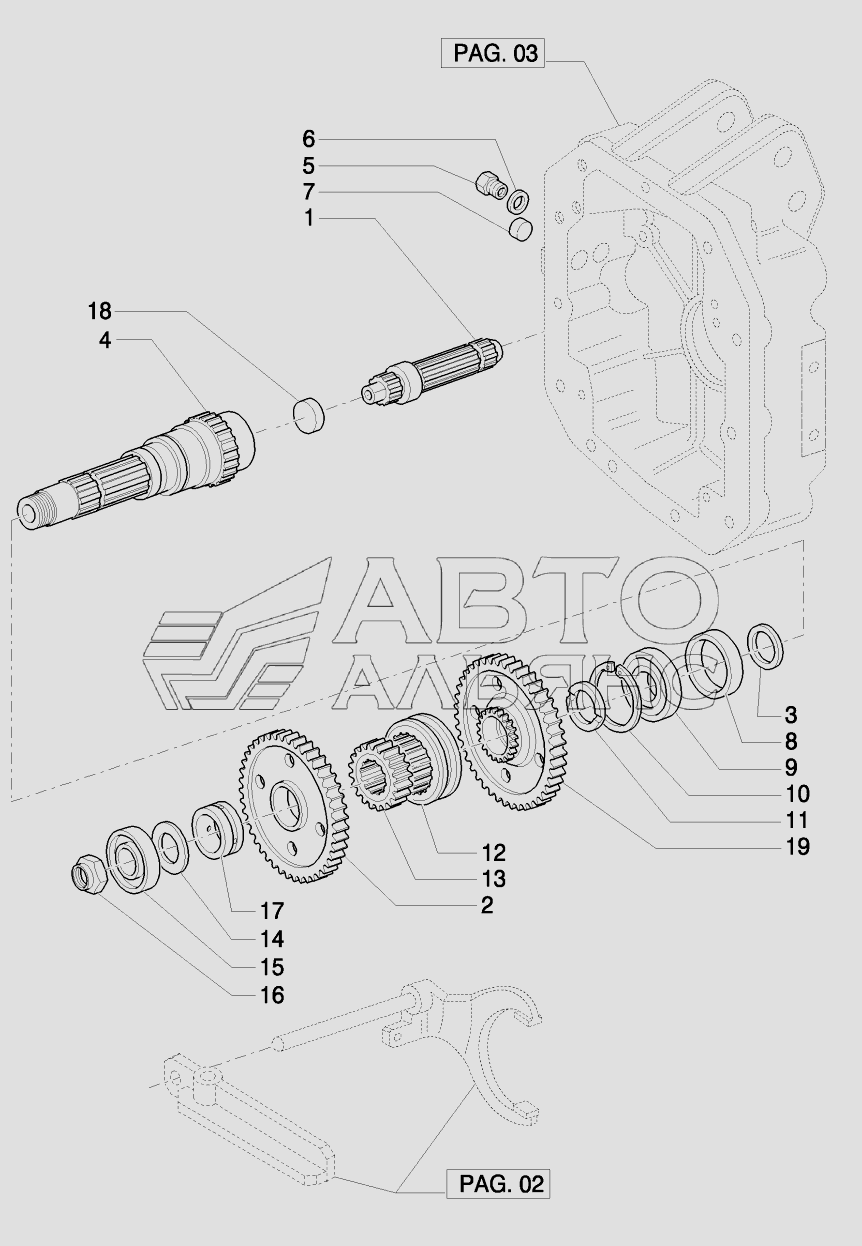 PAG. 03

6
5
7
1

18
4

АВТО
АЛЬЯНС

3
8
9
10
11
19

12
13
2

17
14
15
16

PAG. 02