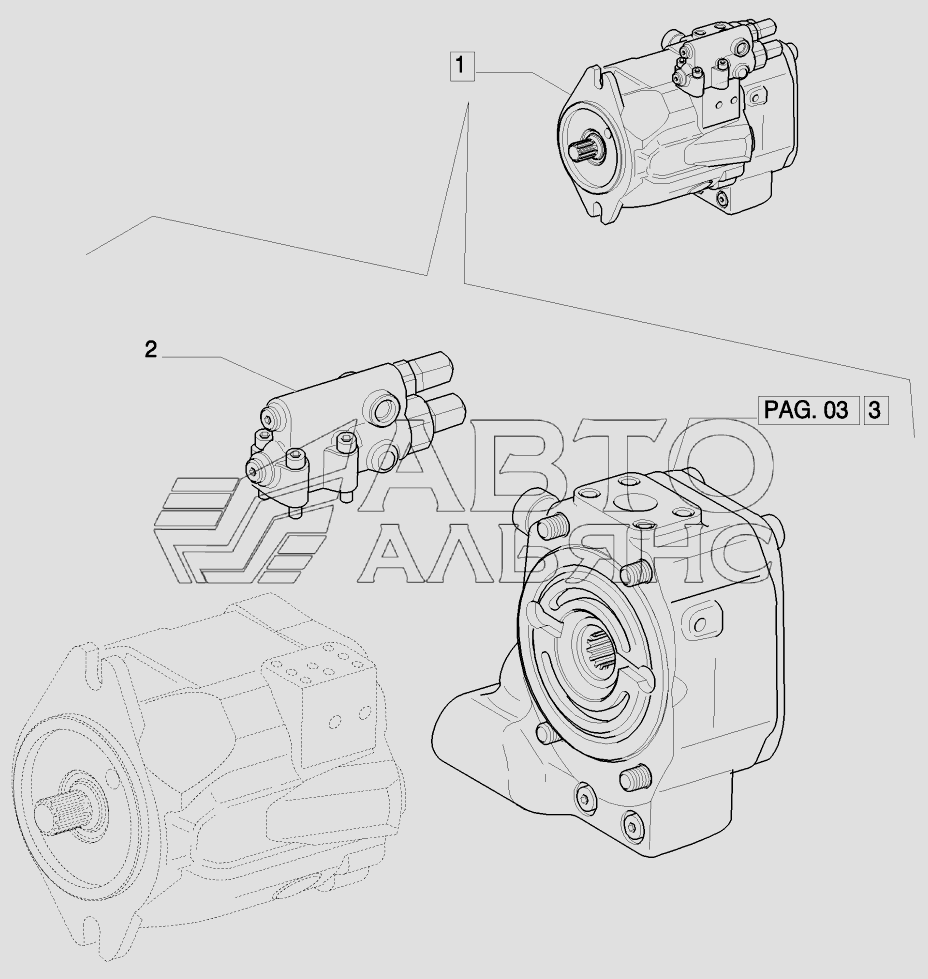 1

2

PAG. 03 3

АВТО
АЛЬЯНС