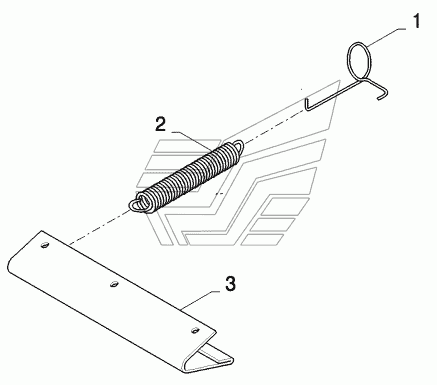 1
2
3