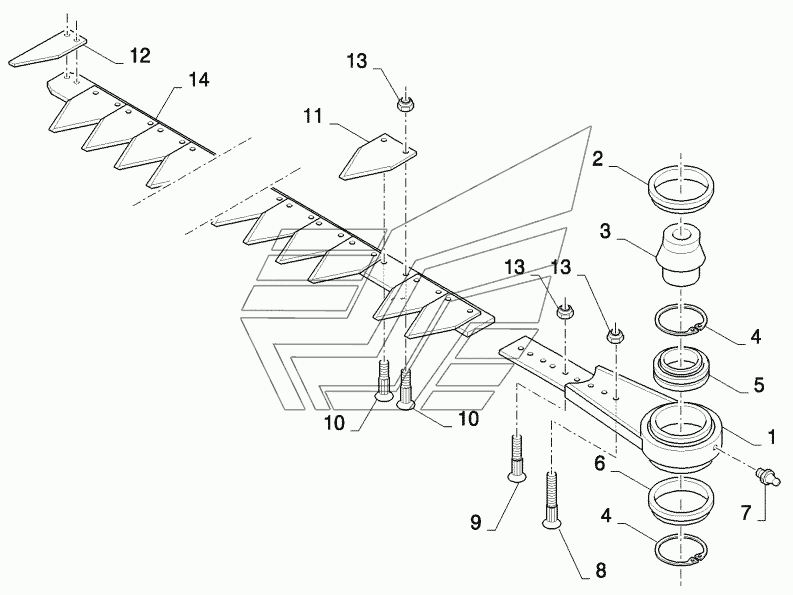 12
14
13
11
2
3
13
13
4
5
10
10
1
6
7
9
4
8