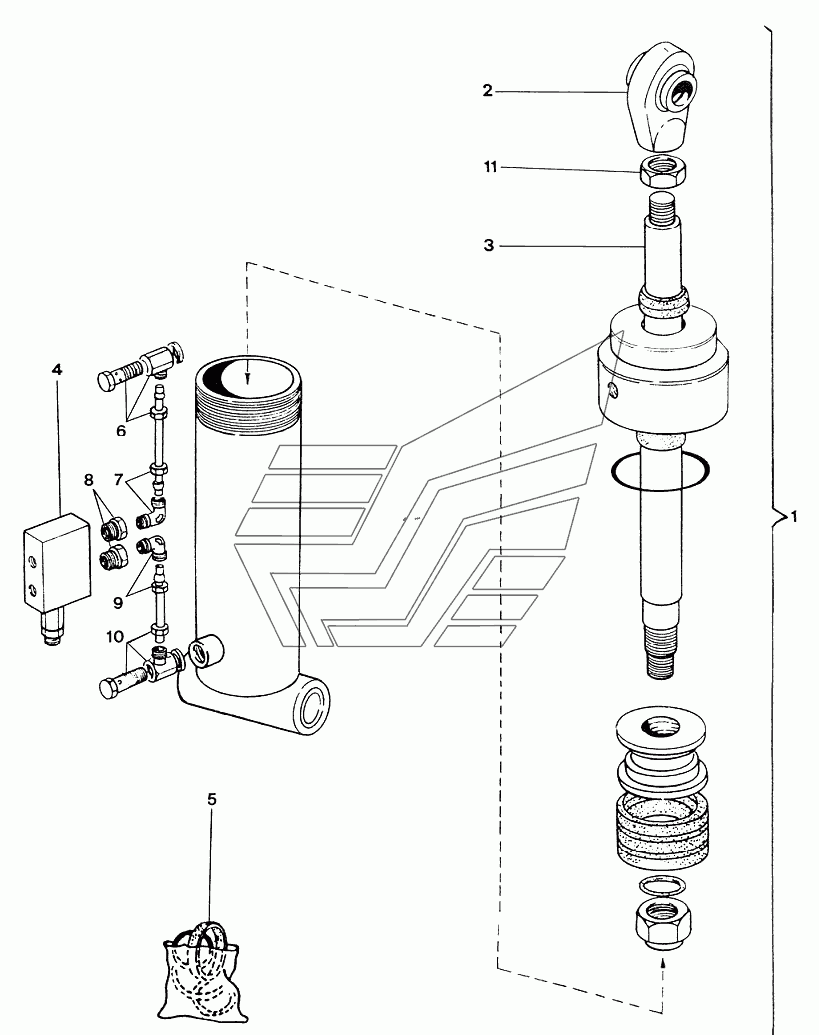 2
11
3
4
6
7
8
9
10
1
5