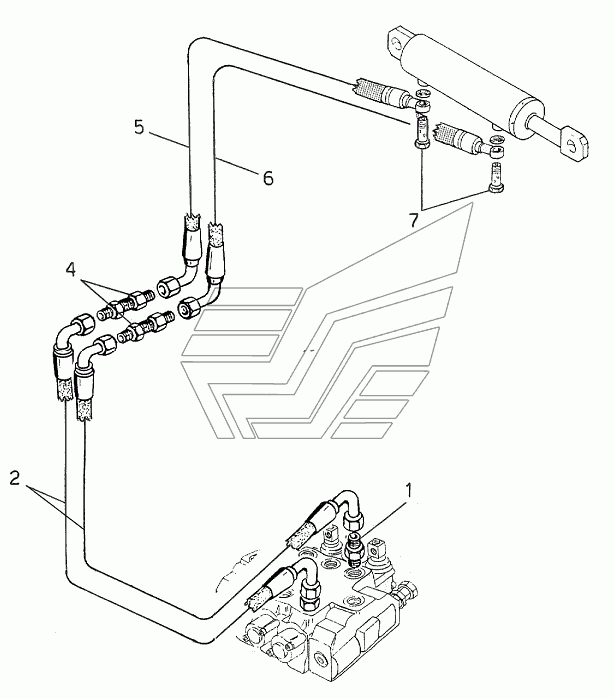 5
6
7
4
2
1