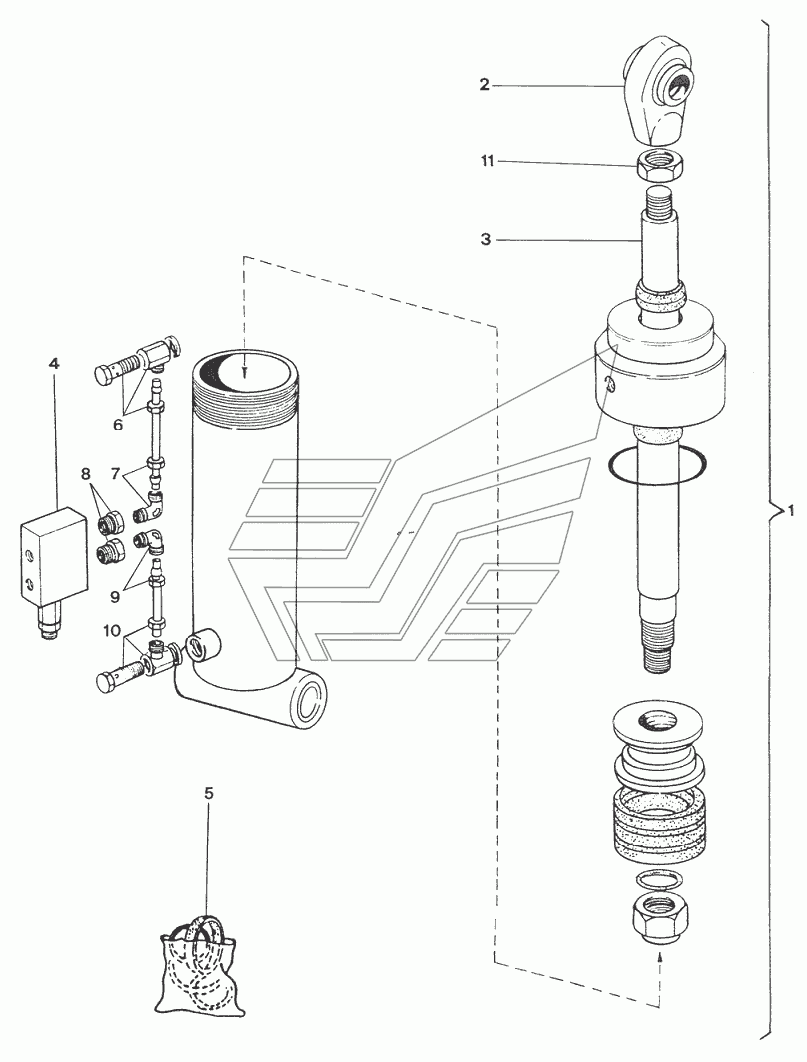 2
11
3
4
6
7
8
9
10
1
5