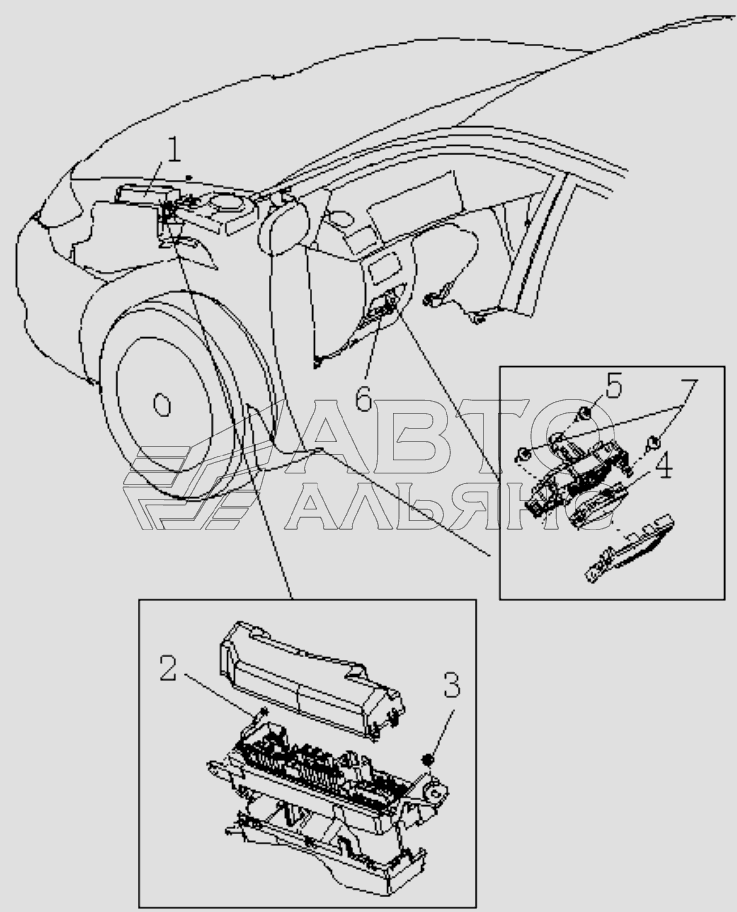 1
6
5
7
4
АВТО
АЛЬЯНС
2
3