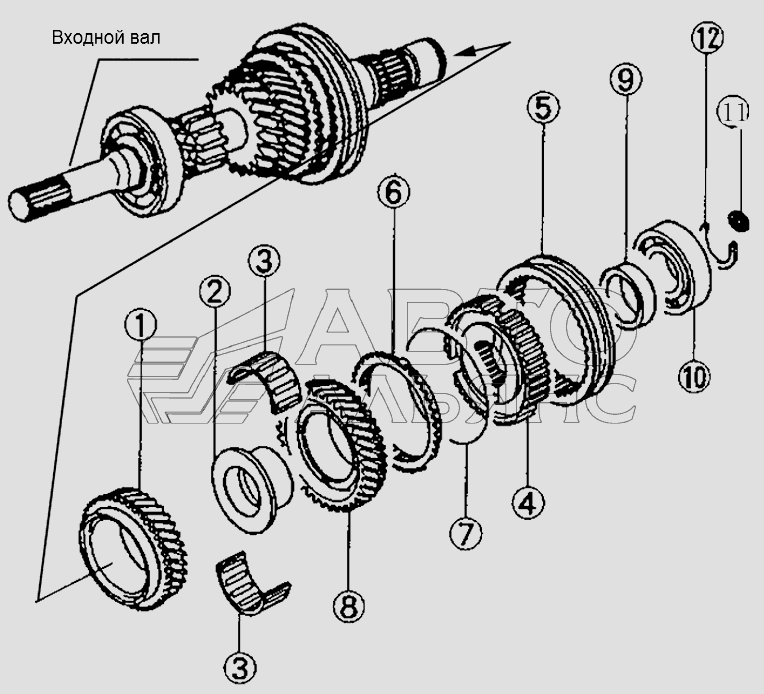 Входной вал

12
9
11
5
6
3
2
1
10
4
7
8
3

АВТО
АЛЬЯНС