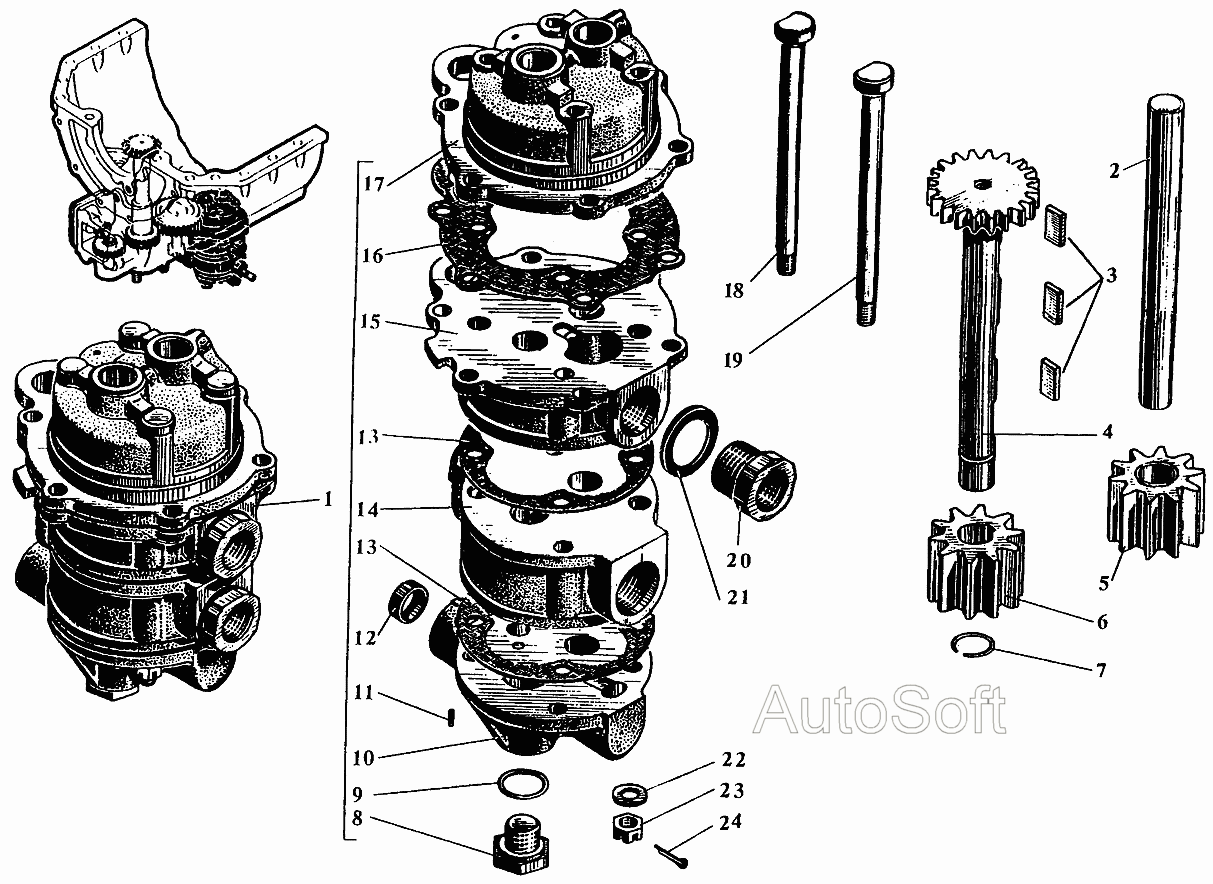 17
16
15
13
14
13
12
11
10
9
8
1
18
19
20
21
22
23
24
2
3
4
5
6
7
AutoSoft