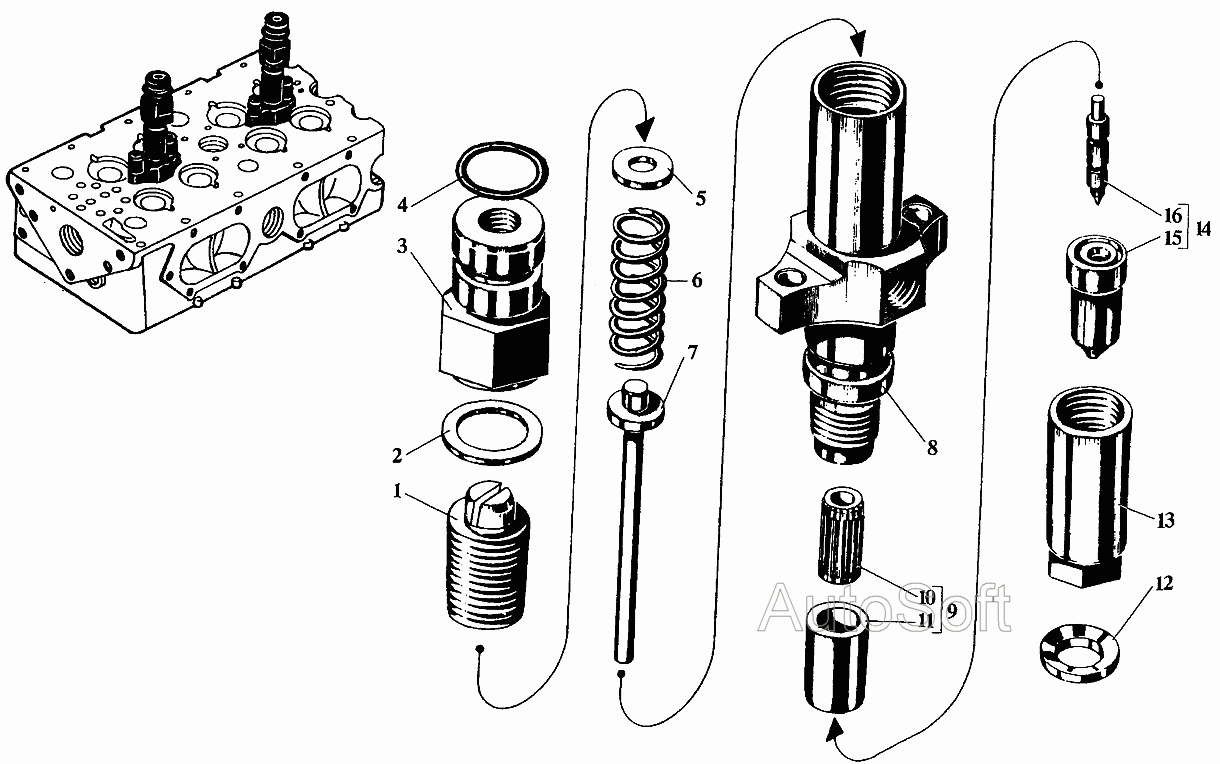 4
3
2
1
5
6
7
8
10
11
9
16
15
14
13
12
AutoSoft