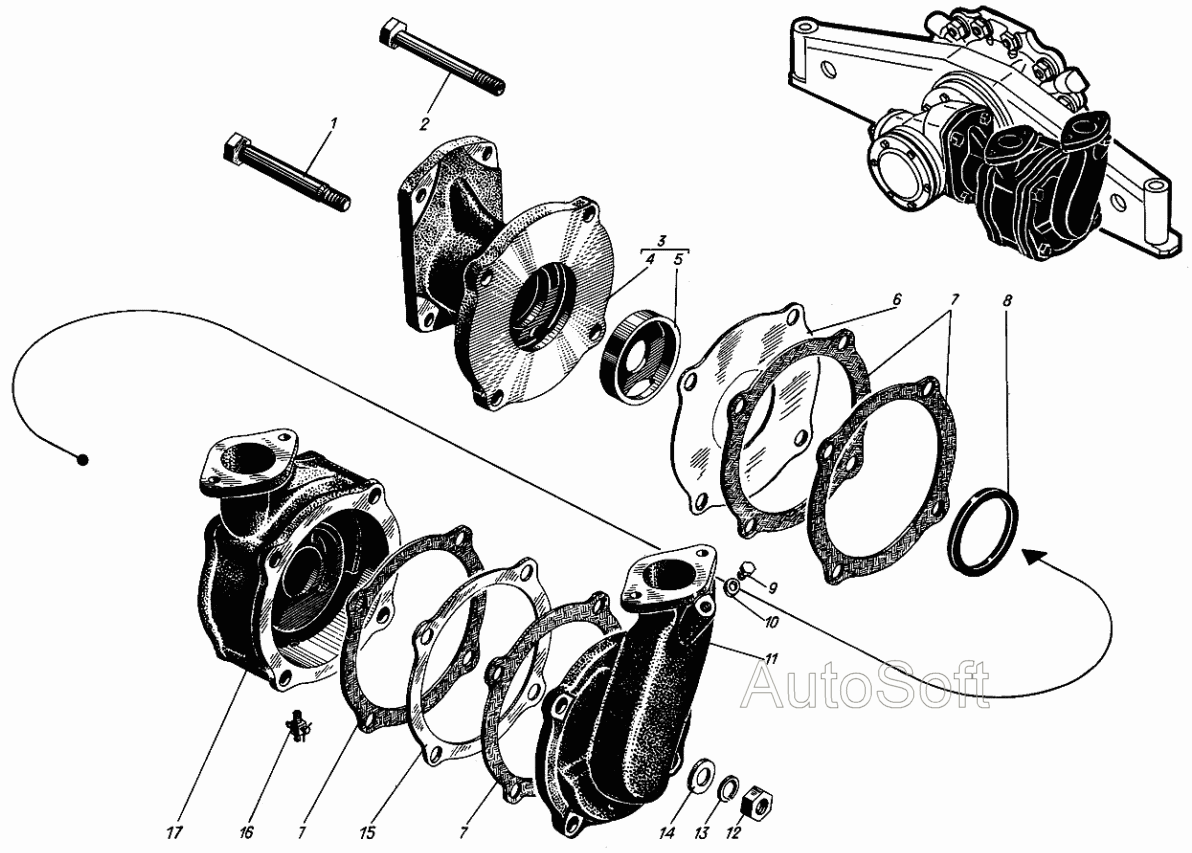 2
1
3
4 5
6
7
8
9
10
11
AutoSoft
17
16
7
15
7
14
13
12