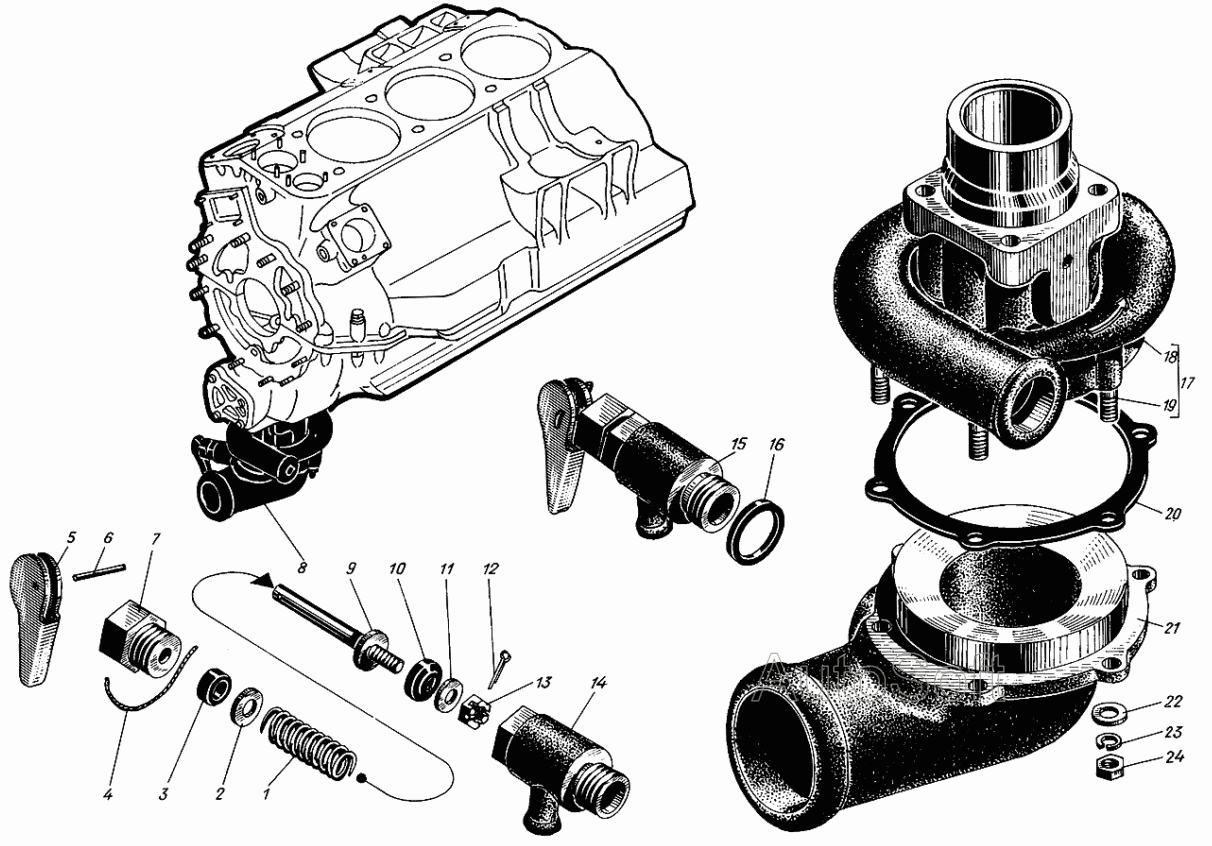 18
17
19
15
16
20
5
6
7
8
9
10
11
12
21
13
14
22
23
24
4
3
2
1