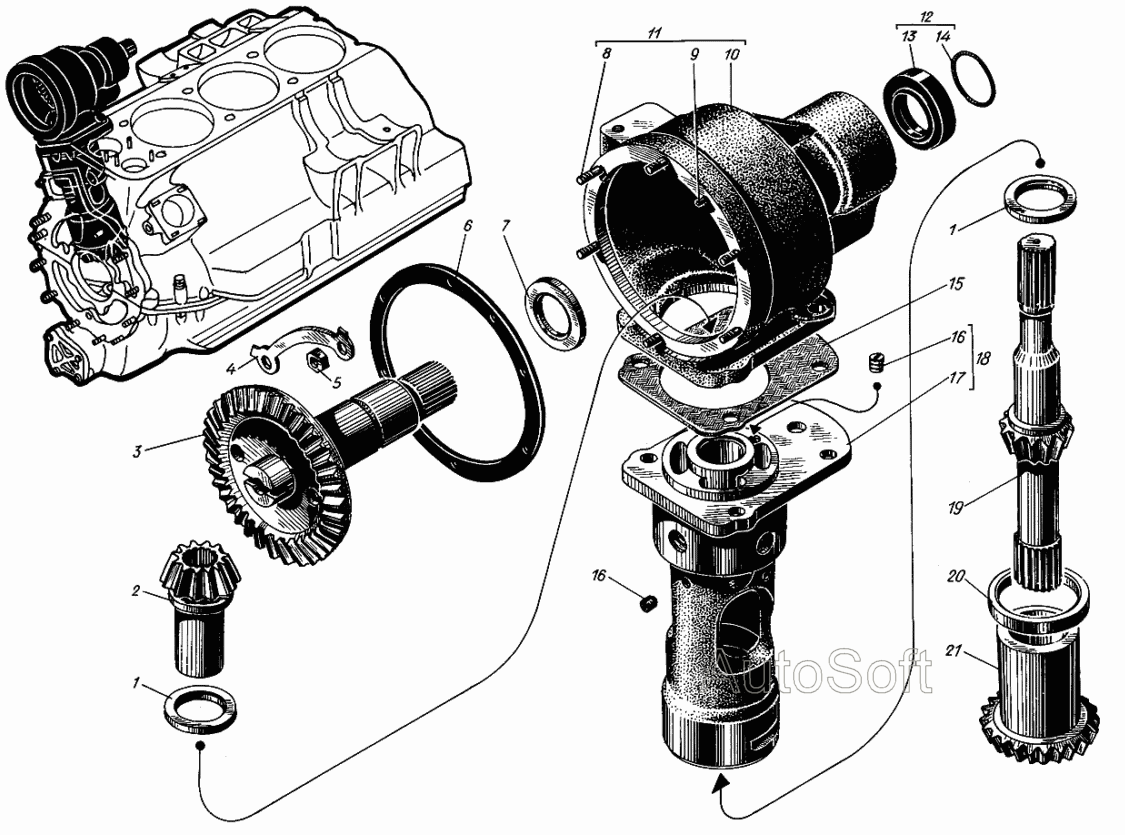 11
8
9
10
12
13
14
1
6
7
15
16
18
17
4
5
3
19
2
16
20
21
1
AutoSoft