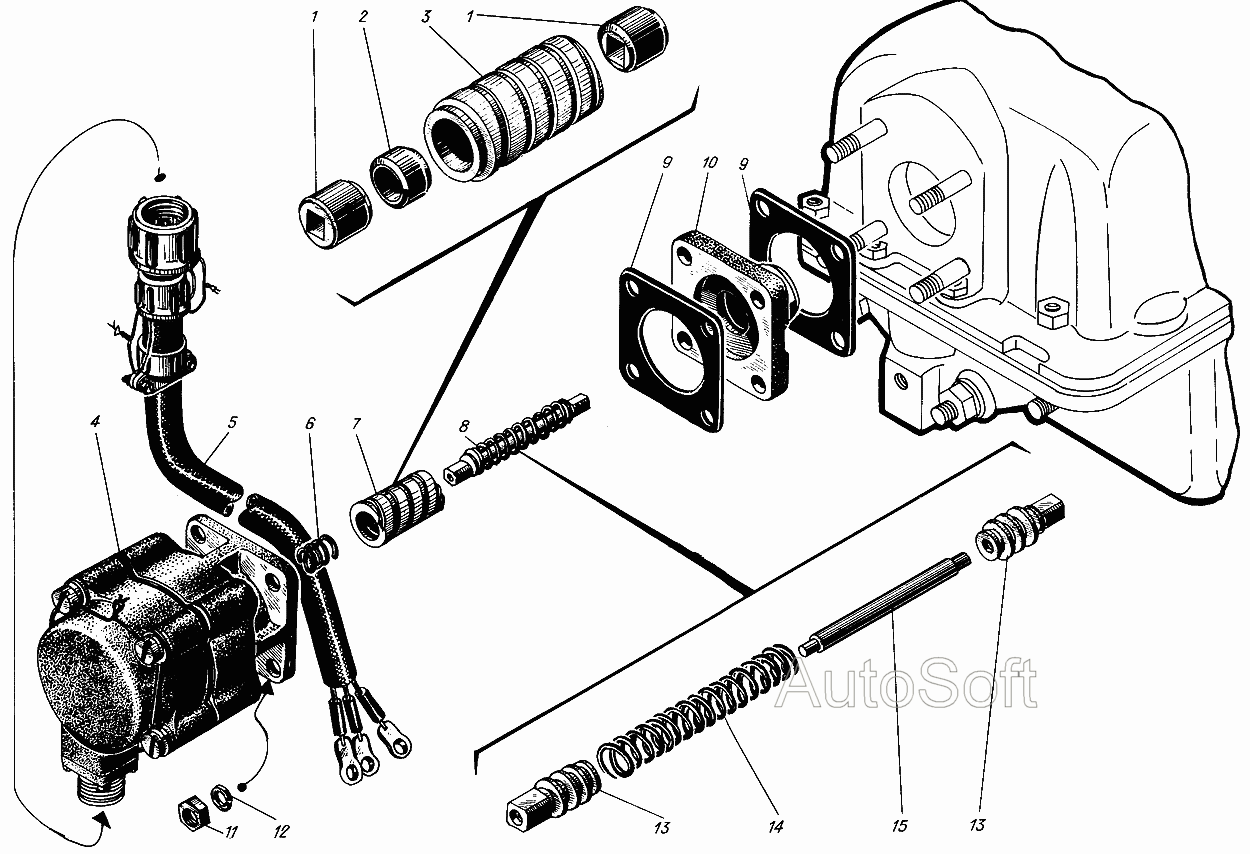 1
2
3
1
9
10
9
4
5
6
7
8
AutoSoft
11
12
13
14
15
13