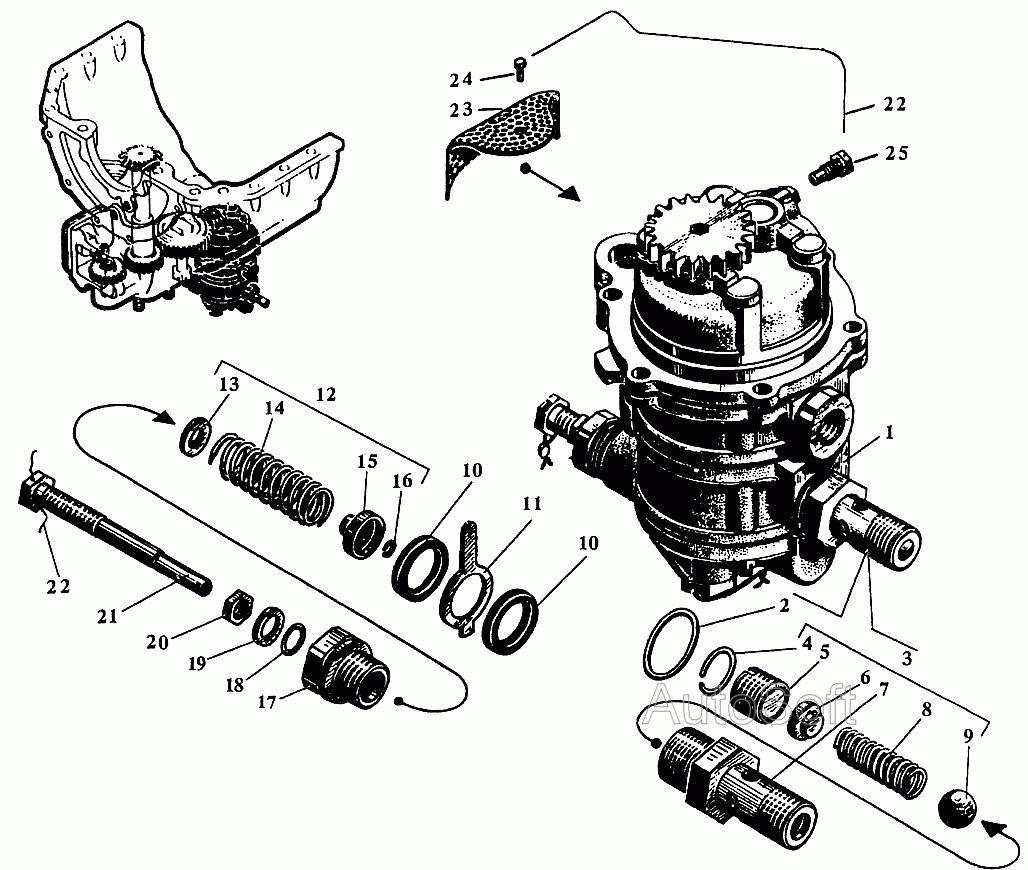 24
23
22
25
13
12
14
15
16
10
11
10
1
22
21
20
19
18
17
2
3
4
5
6
7
8
9
AutoSoft