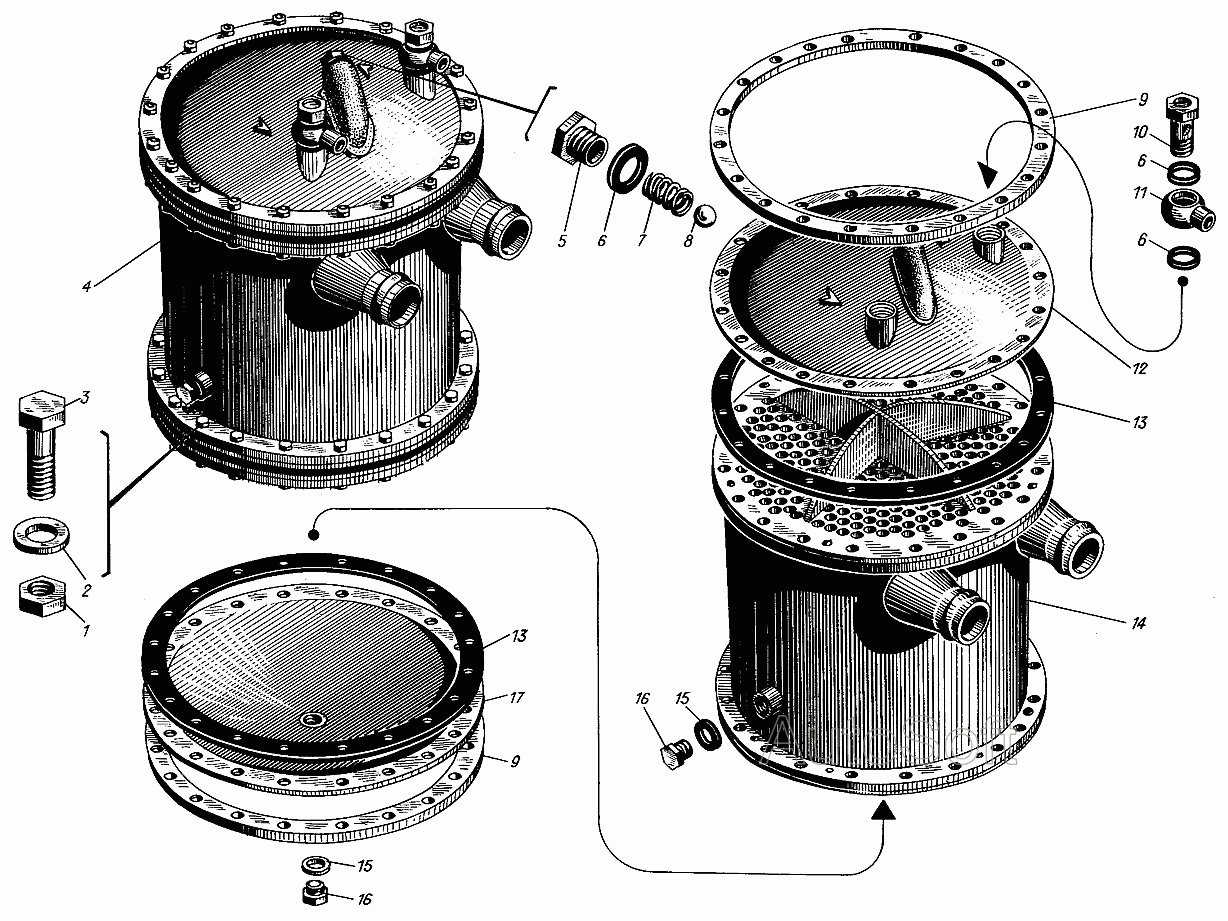 4
5
6
7
8
9
10
6
11
6
12
13
3
2
1
13
17
9
14
16
15
15
16