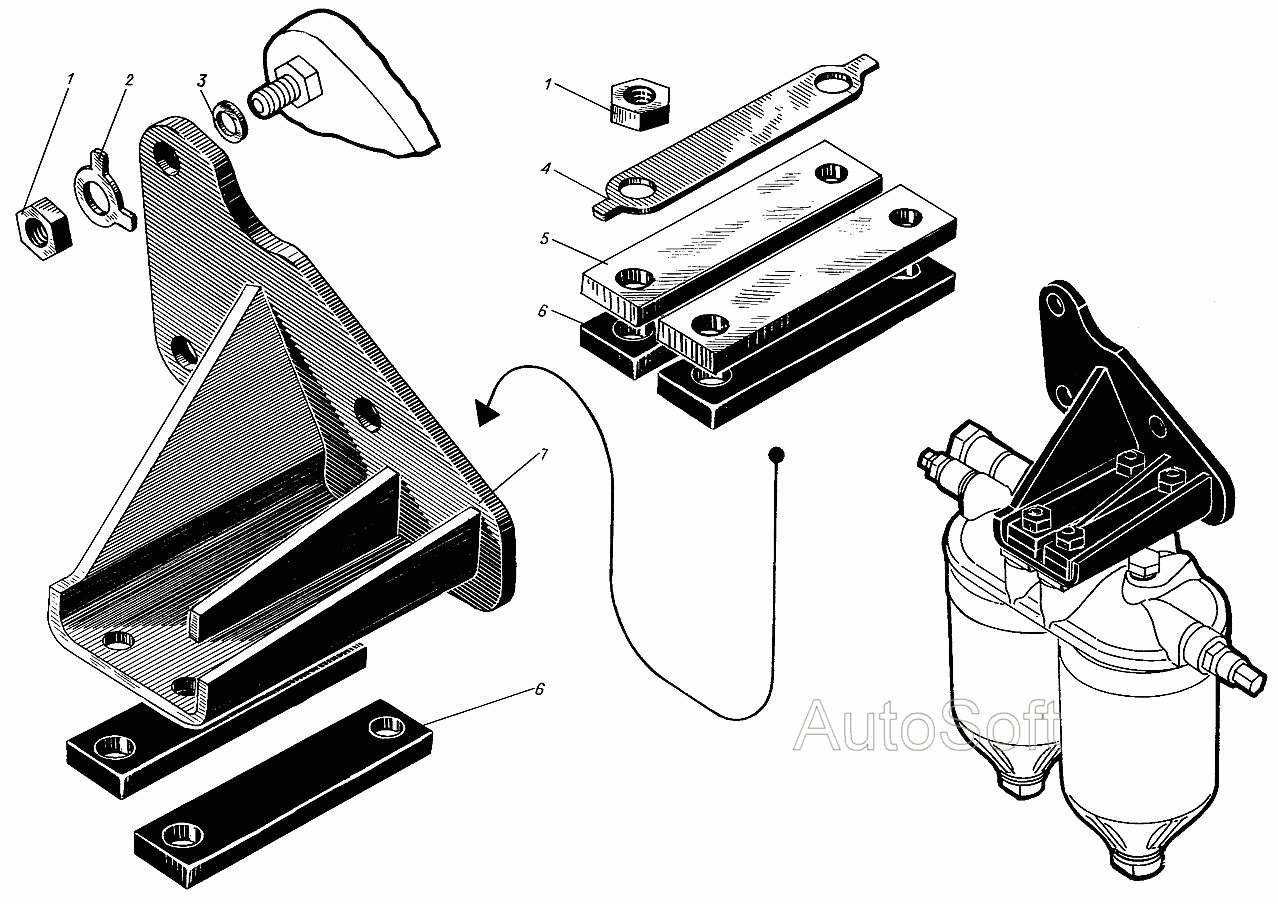 1
2
3
1
4
5
6
7
6
AutoSoft