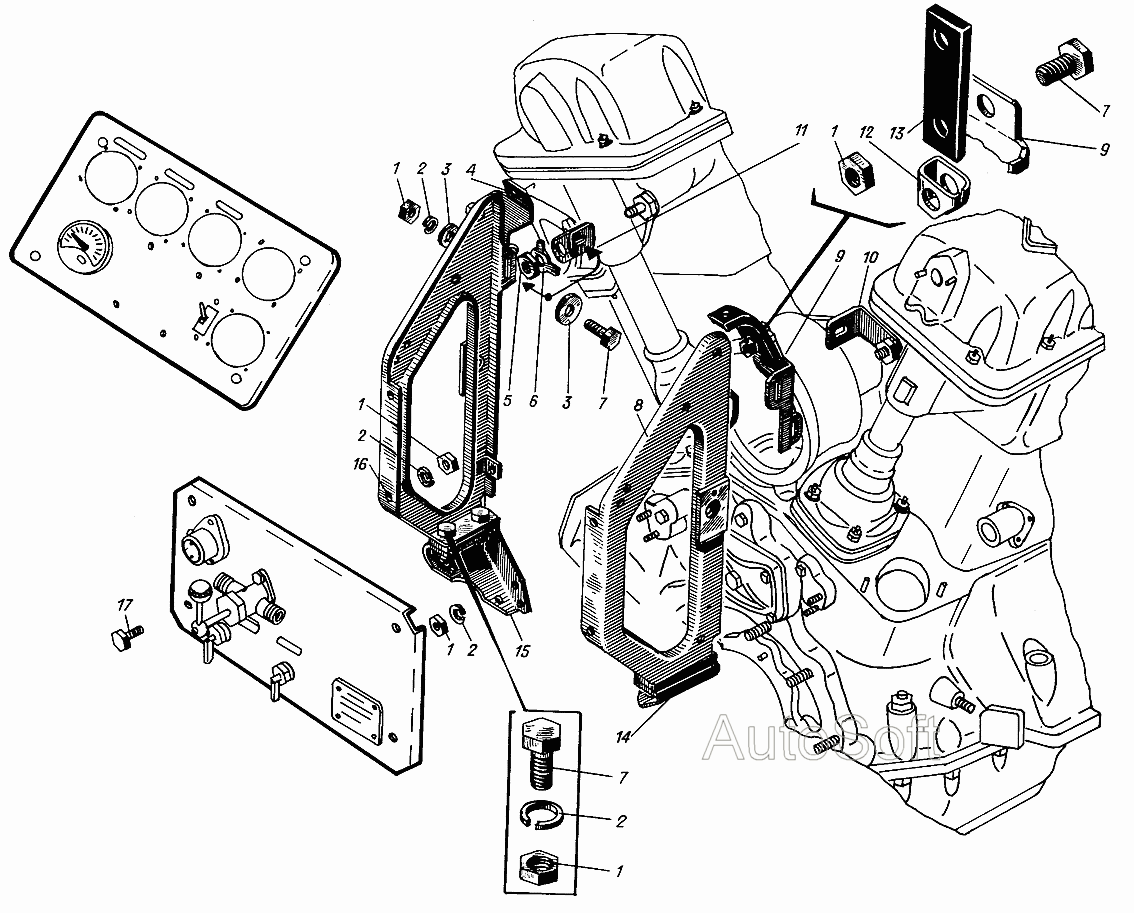 1
2
3
4
11
1
12
13
7
9
9
10
5
6
3
7
8
1
2
16
17
1
2
15
14
7
2
1
AutoSoft