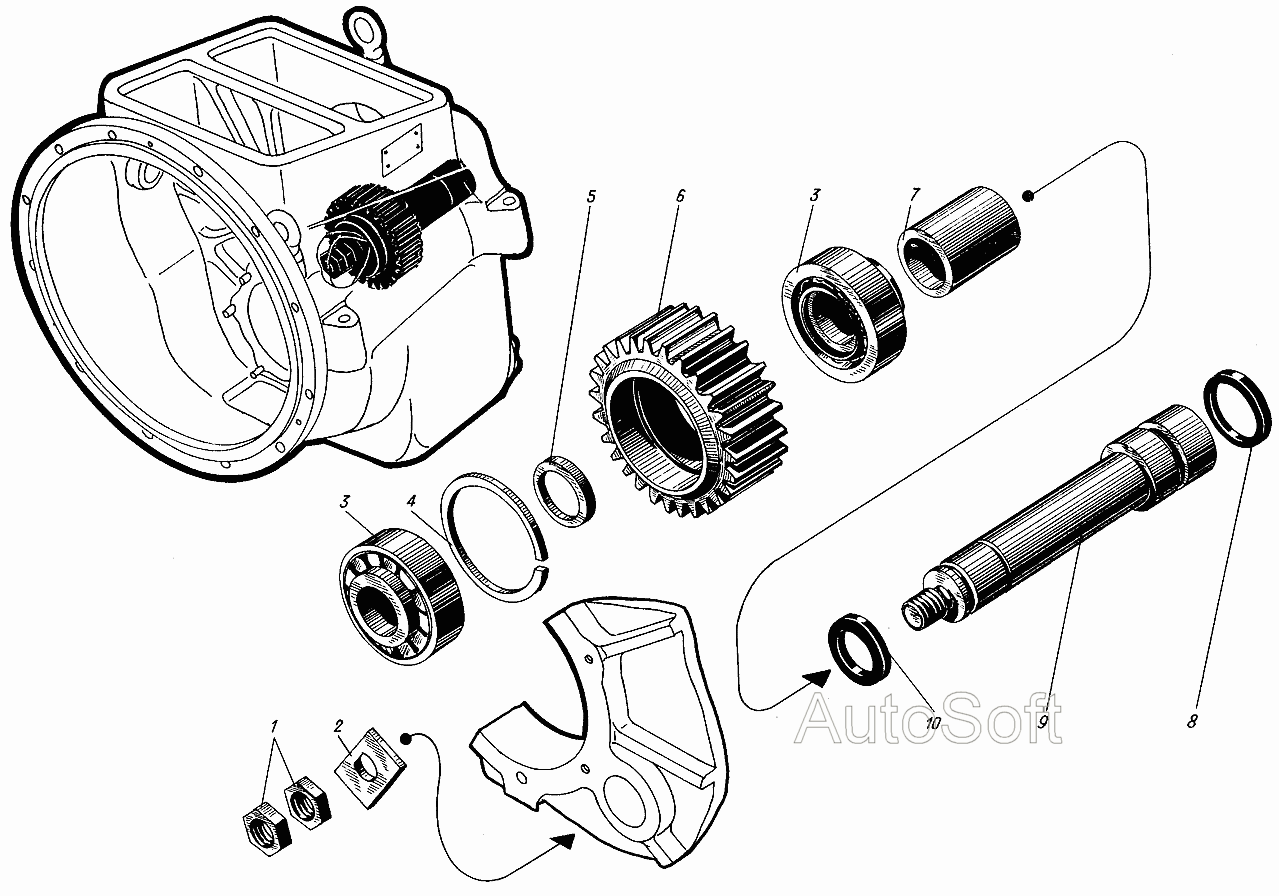 5
6
3
7
3
4
1
2
10
9
8
AutoSoft