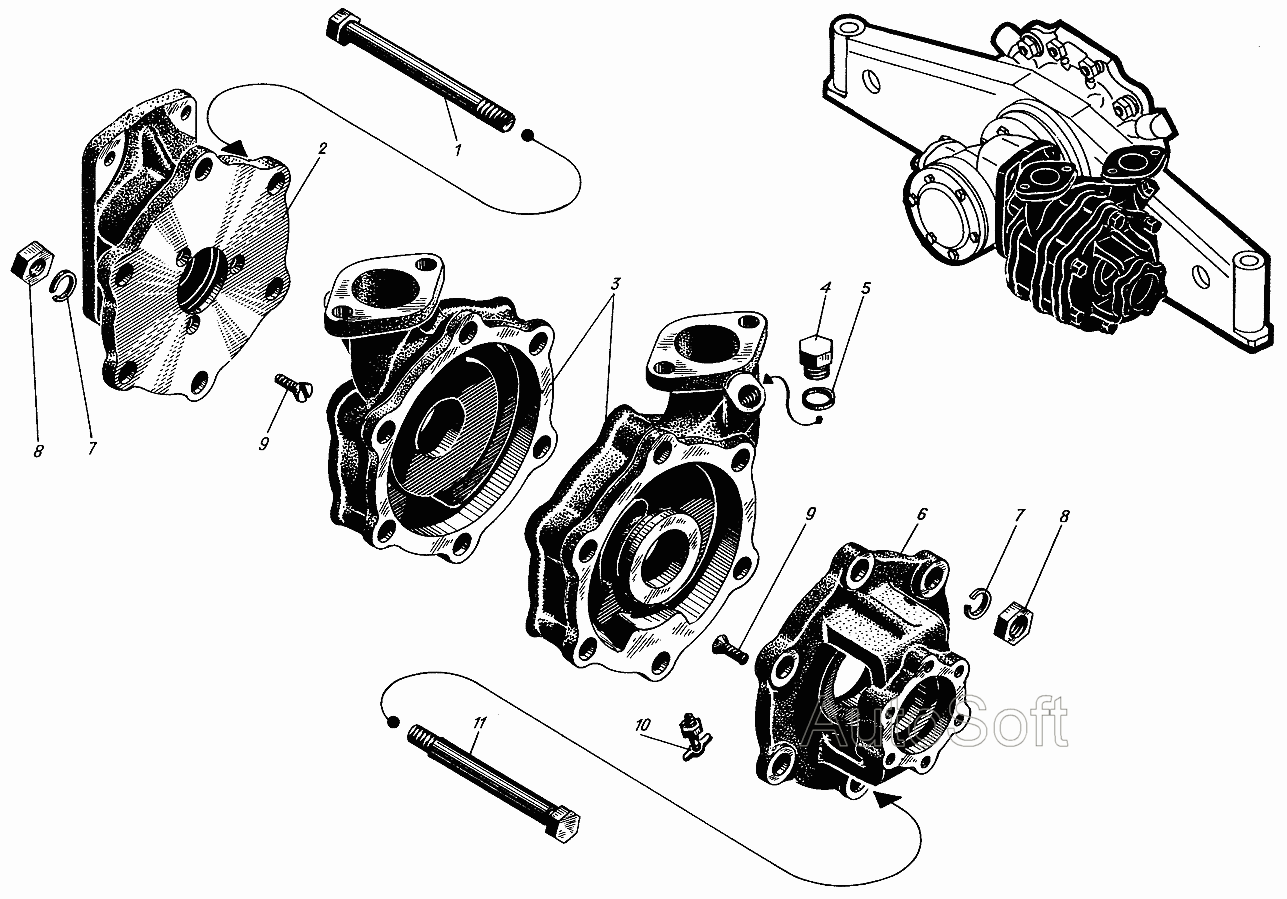 1
2
3
4
5
8
7
9
9
6
7
8
10
11
AutoSoft