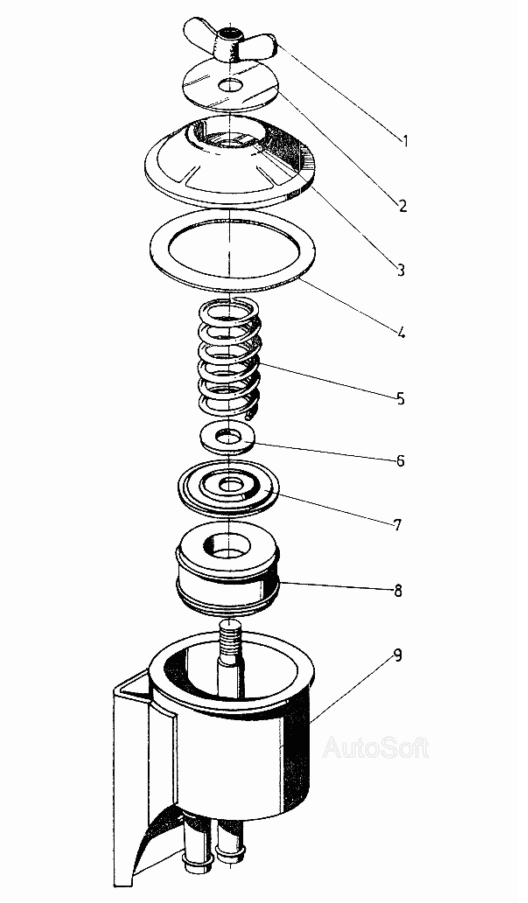 1
2
3
4
5
6
7
8
9
AutoSoft