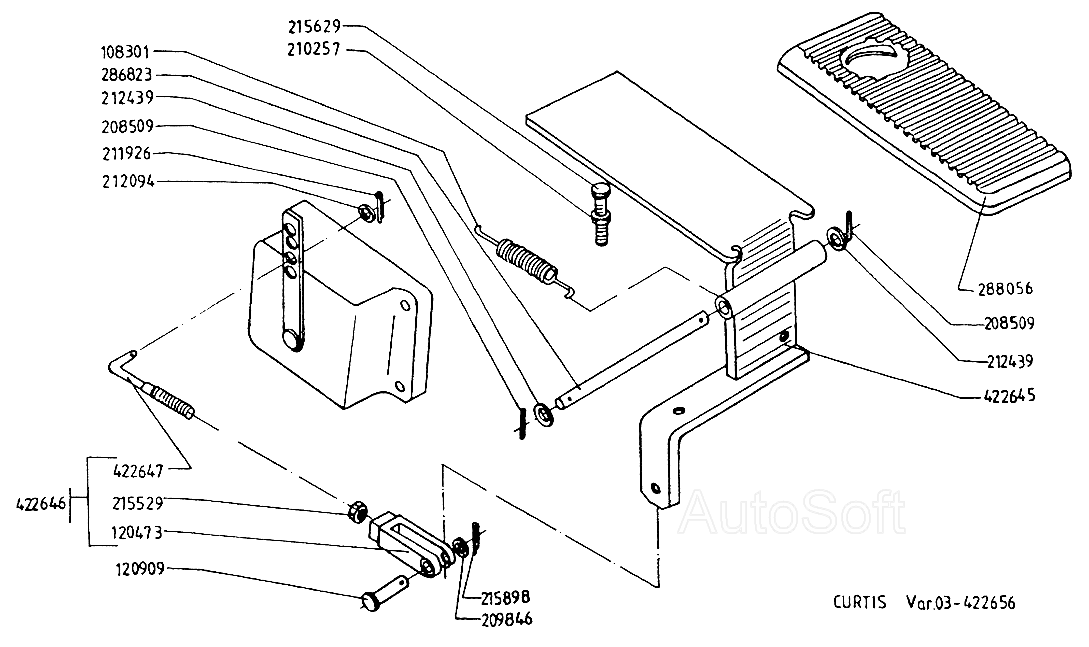 215629
210257
108301
286823
212439
208509
211926
212094
288056
208509
212439
422645
422647
422646
215529
120473
120909
215898
209846
AutoSoft
CURTIS Var.03-422656