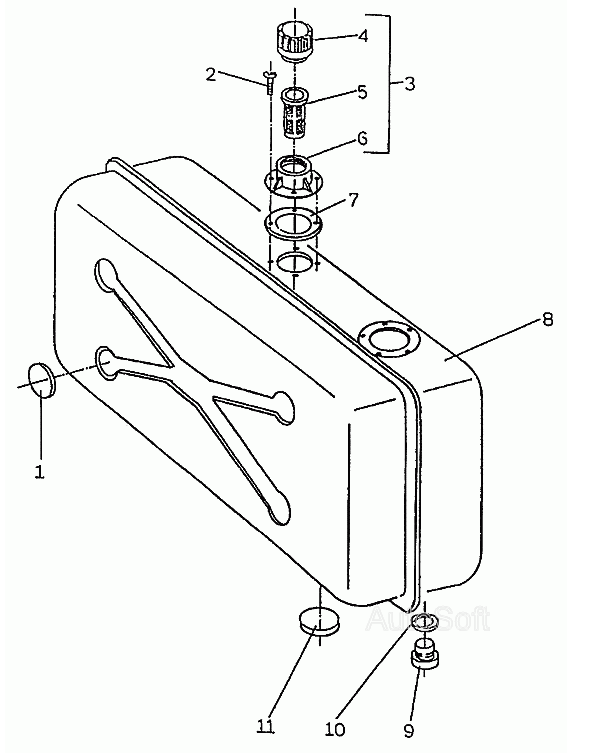 4
2
3
5
6
7
8
1
AutoSoft
11
10
9