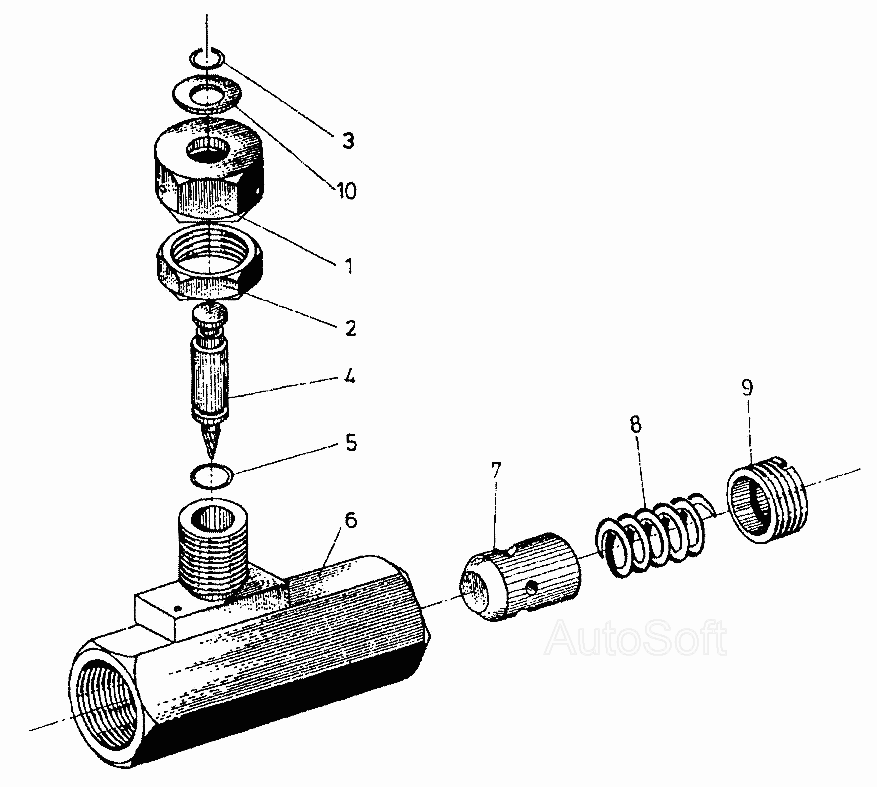 3
10
1
2
4
5
6
7
8
9
AutoSoft