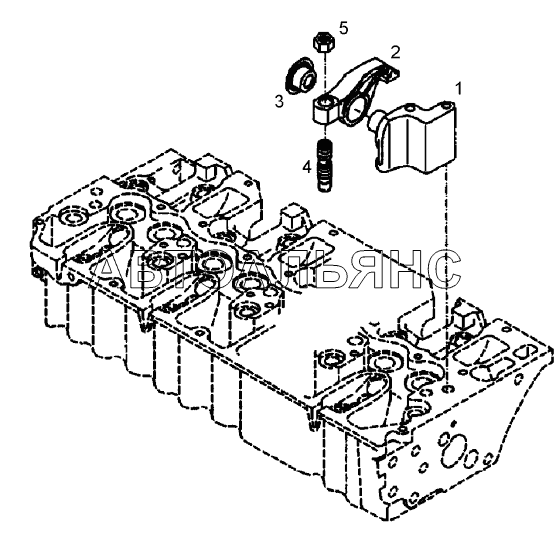 5
2
1
3
4
АВТОАЛЬЯНС