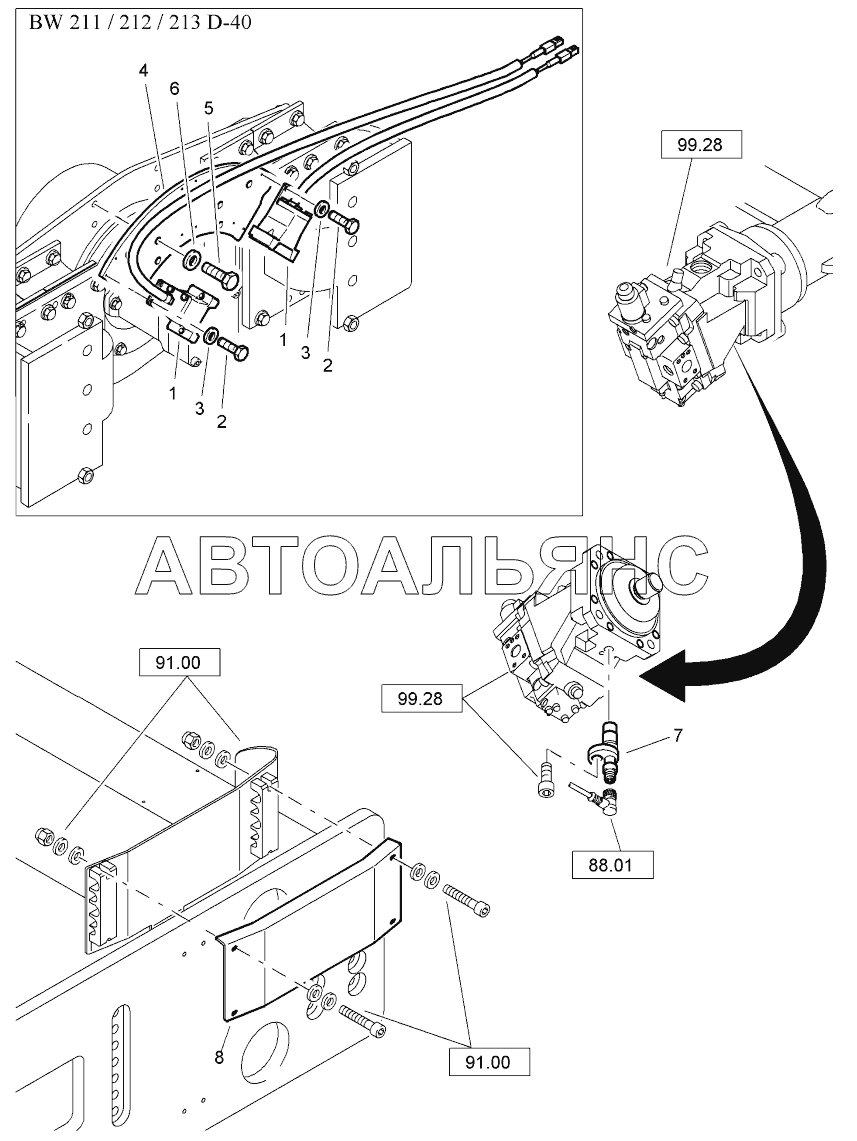 BW 211 / 212 / 213 D-40

4
6
5
1
3
2
1
3
2

99.28

АВТОАЛЬЯНС

91.00

99.28

7

88.01

8

91.00