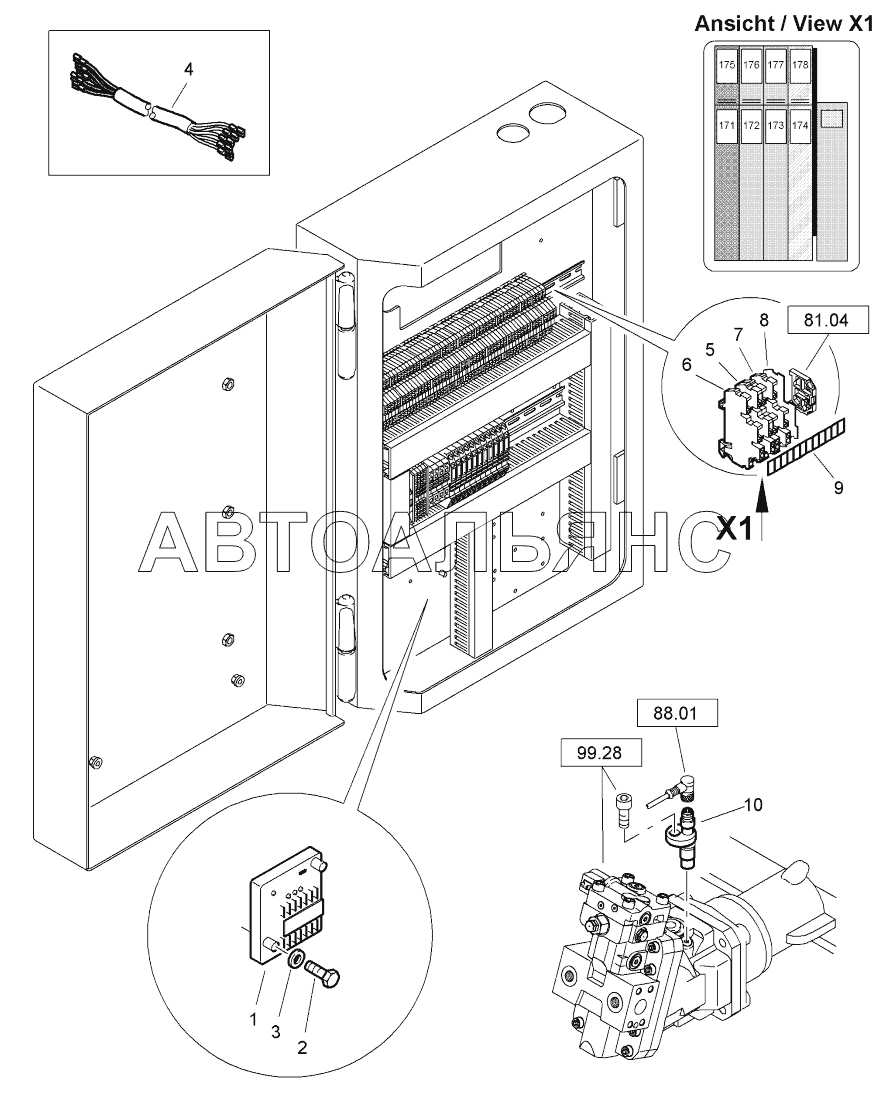 Ansicht / View X1

175 176 177 178
171 172 173 174

4

81.04
8
7
5
6
9

X1

АВТОАЛЬЯНС

88.01
99.28
10

1
3
2