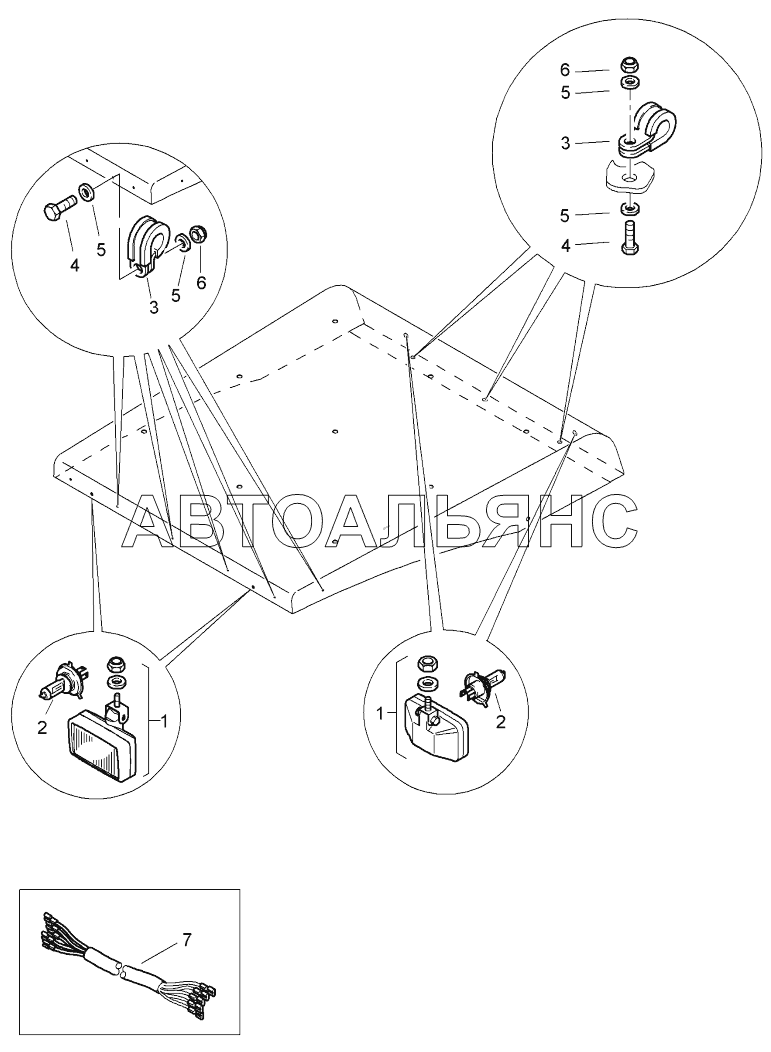 6
5
3
5
4
4
5
3
5
6
АВТОАЛЬЯНС
2
1
1
2
7