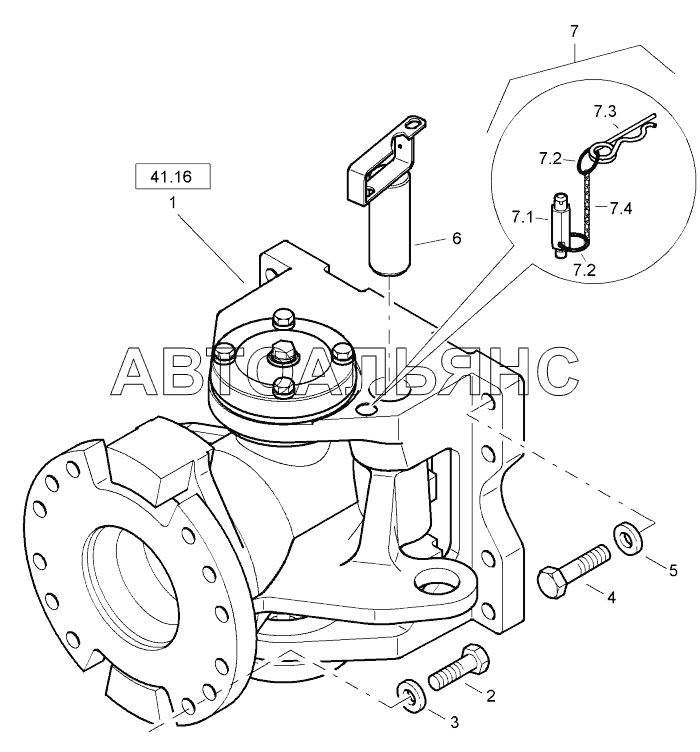 7
7.3
7.2
7.4
7.1
7.2
41.16
1
6
АВТОАЛЬЯНС
5
4
2
3