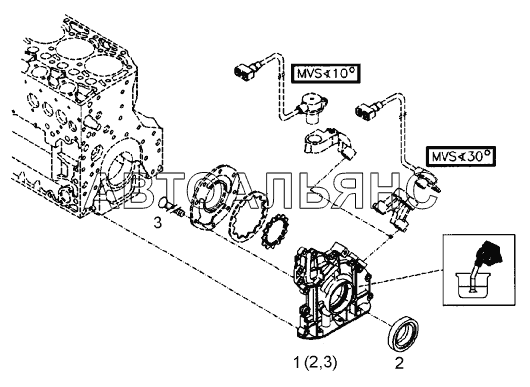 MVS∢10°

MVS∢30°

АВТОАЛЬЯНС

3

1 (2,3)

2